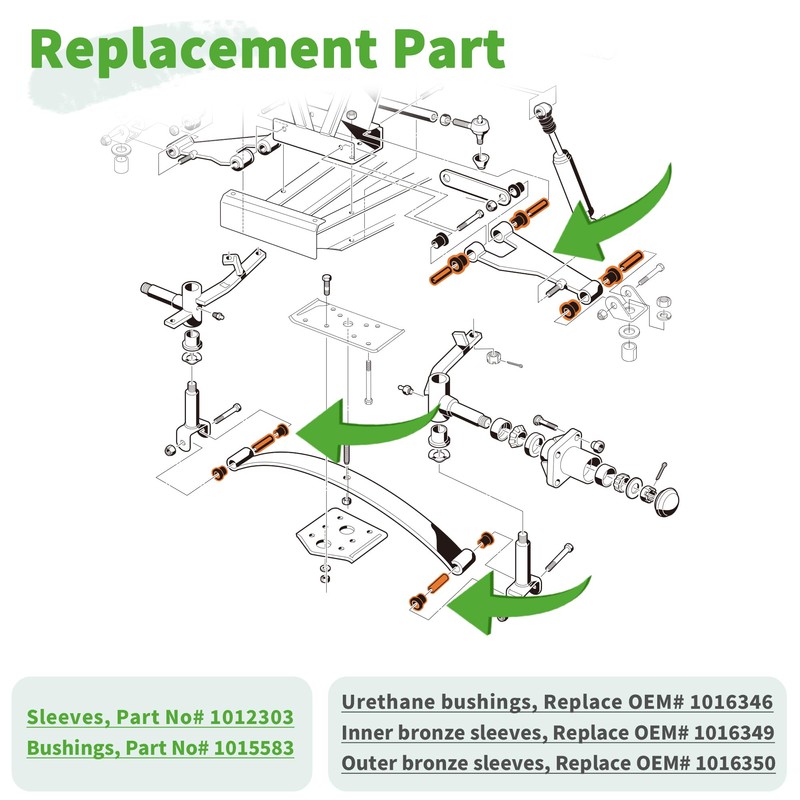 Replacement Part

Sleeves, Part No# 1012303
Bushings, Part No# 1015583

Urethane bushings, Replace OEM# 1016346
Inner bronze sleeves, Replace OEM# 1016349
Outer bronze sleeves, Replace OEM# 1016350