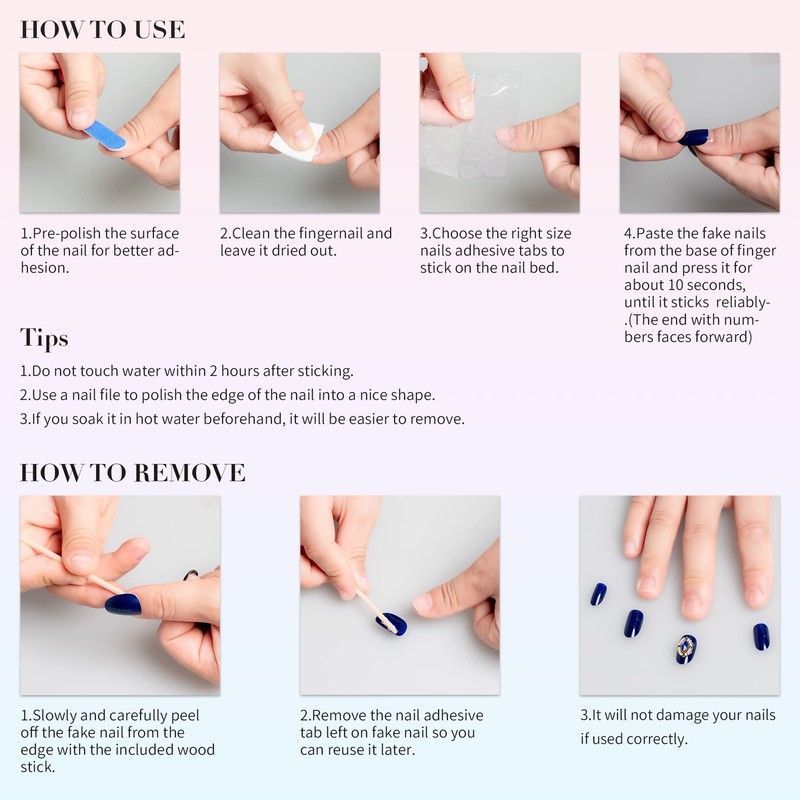 HOW TO USE

1.Pre-polish the surface of the nail for better adhesion.

2.Clean the fingernail and leave it dried out.

3.Choose the right size nails adhesive tabs to stick on the nail bed.

4.Paste the fake nails from the base of finger nail and press it for about 10 seconds, until it sticks reliably-.(The end with numbers faces forward)

Tips

1.Do not touch water within 2 hours after sticking.

2.Use a nail file to polish the edge of the nail into a nice shape.

3.If you soak it in hot water beforehand, it will be easier to remove.

HOW TO REMOVE

1.Slowly and carefully peel off the fake nail from the edge with the included wood stick.

2.Remove the nail adhesive tab left on fake nail so you can reuse it later.

3.It will not damage your nails if used correctly.