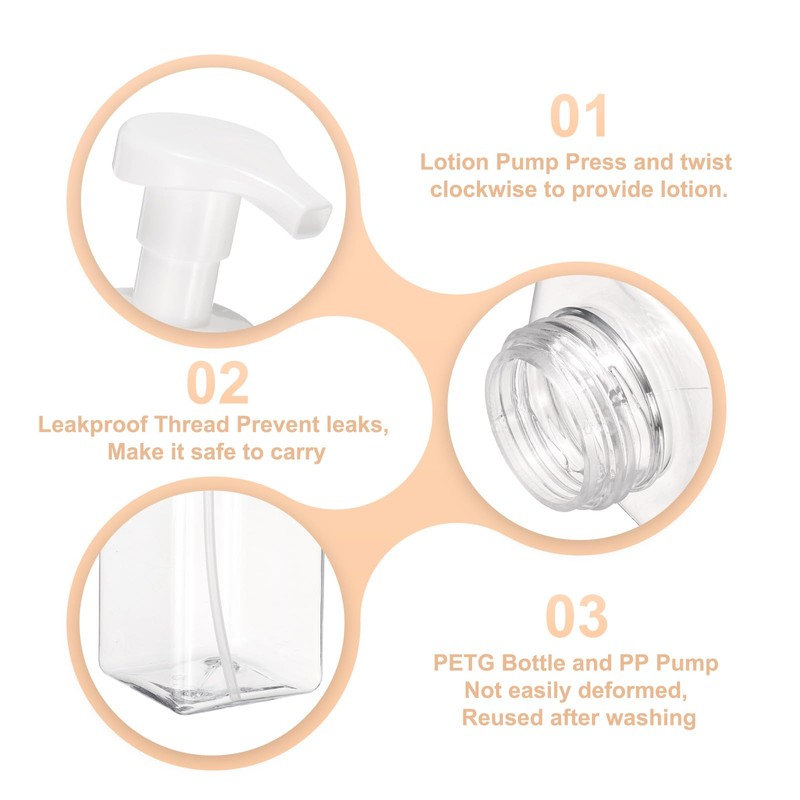 01
Lotion Pump Press and twist clockwise to provide lotion.

02
Leakproof Thread Prevent leaks, Make it safe to carry

03
PETG Bottle and PP Pump Not easily deformed, Reused after washing