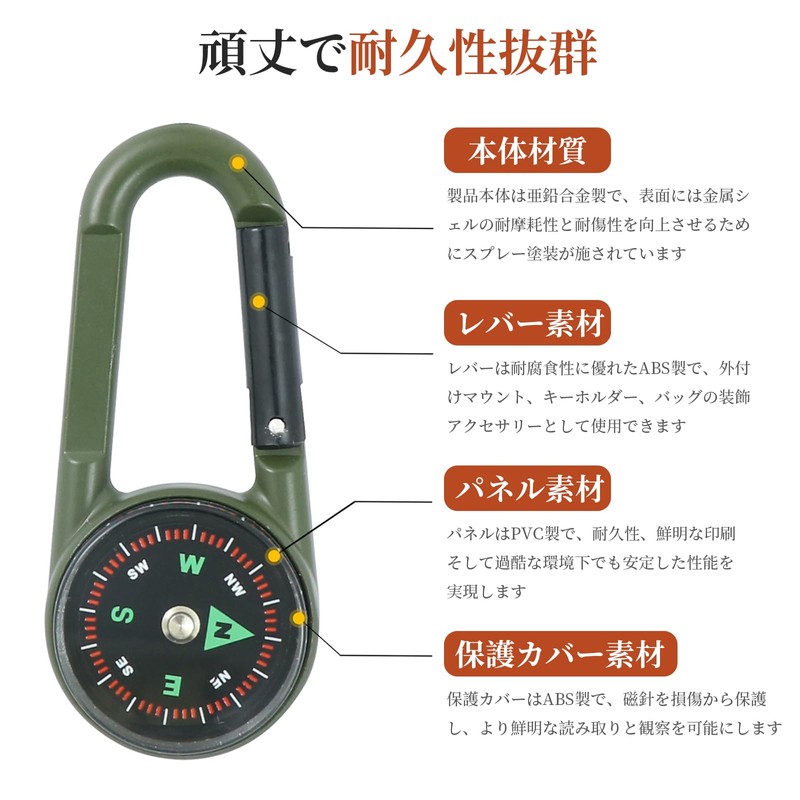 頑丈で耐久性抜群

本体材質

製品本体は亜鉛合金製で、表面には金属シェルの耐摩耗性と耐傷性を向上させるためにスプレー塗装が施されています

レバー素材

レバーは耐腐食性に優れたABS製で、外付けマウント、キーホルダー、バッグの装飾アクセサリーとして使用できます

パネル素材

パネルはPVC製で、耐久性、鮮明な印刷そして過酷な環境下でも安定した性能を実現します

保護カバー素材

保護カバーはABS製で、磁針を損傷から保護し、より鮮明な読み取りと観察を可能にします

SW W NW S N SE E NE