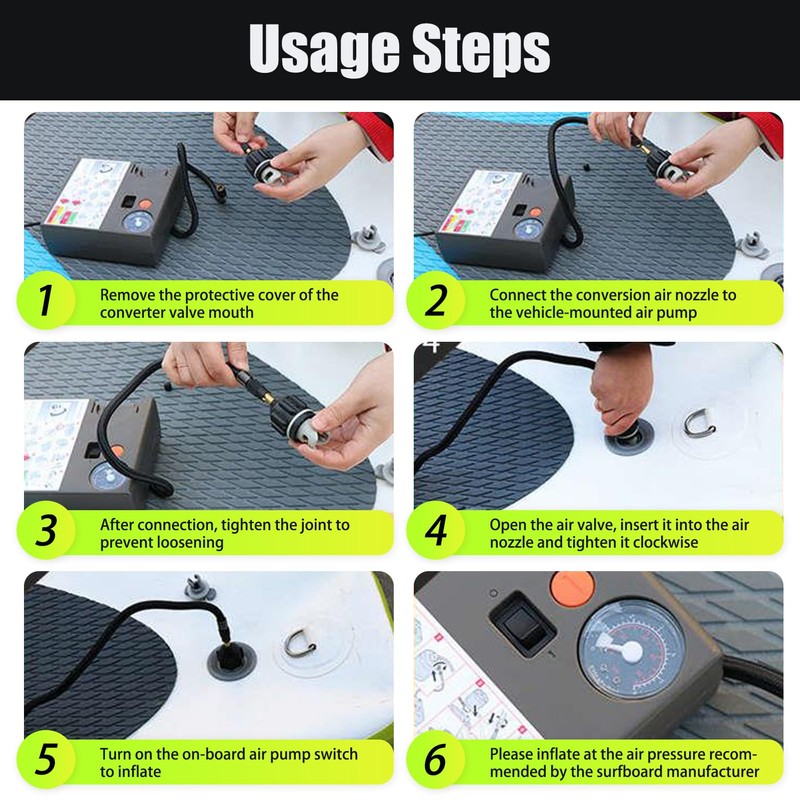 Usage Steps

1 Remove the protective cover of the converter valve mouth

2 Connect the conversion air nozzle to the vehicle-mounted air pump

3 After connection, tighten the joint to prevent loosening

4 Open the air valve, insert it into the air nozzle and tighten it clockwise

5 Turn on the on-board air pump switch to inflate

6 Please inflate at the air pressure recommended by the surfboard manufacturer