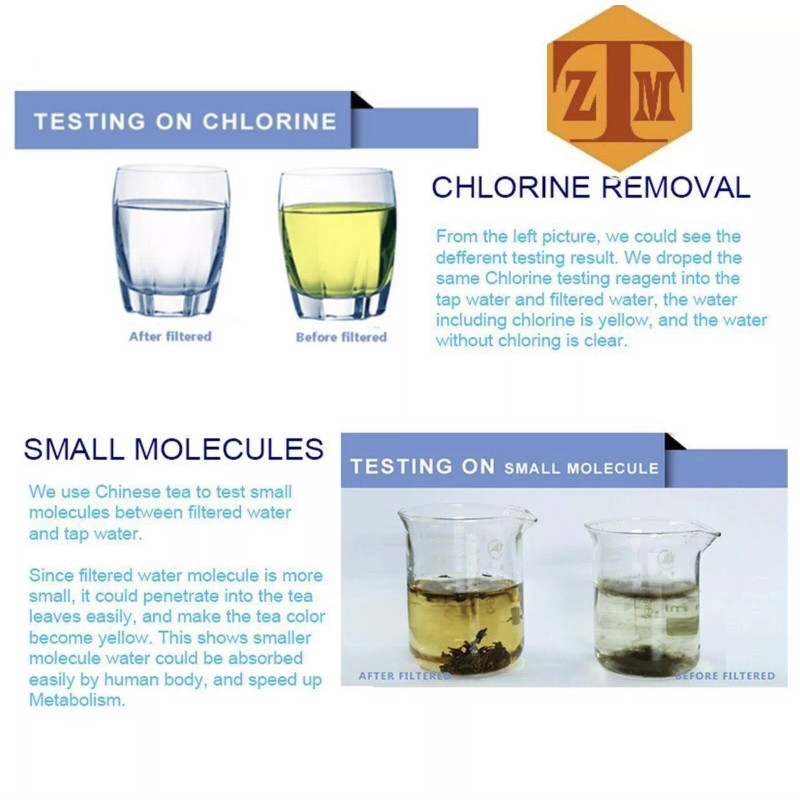 ZTM

TESTING ON CHLORINE

After filtered

Before filtered

CHLORINE REMOVAL

From the left picture, we could see the defferent testing result. We droped the same Chlorine testing reagent into the tap water and filtered water, the water including chlorine is yellow, and the water without chloring is clear.

SMALL MOLECULES

We use Chinese tea to test small molecules between filtered water and tap water.

Since filtered water molecule is more small, it could penetrate into the tea leaves easily, and make the tea color become yellow. This shows smaller molecule water could be absorbed easily by human body, and speed up Metabolism.

TESTING ON SMALL MOLECULE

AFTER FILTERED

BEFORE FILTERED