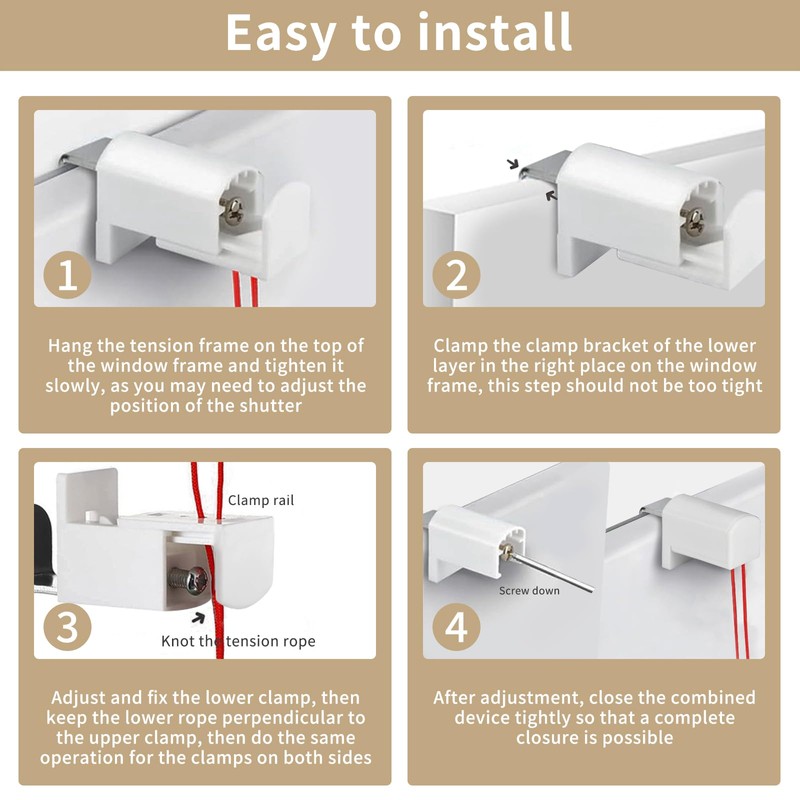 Easy to install

1

Hang the tension frame on the top of the window frame and tighten it slowly, as you may need to adjust the position of the shutter

2

Clamp the clamp bracket of the lower layer in the right place on the window frame, this step should not be too tight

Clamp rail

3

Knot the tension rope

Adjust and fix the lower clamp, then keep the lower rope perpendicular to the upper clamp, then do the same operation for the clamps on both sides

Screw down

4

After adjustment, close the combined device tightly so that a complete closure is possible