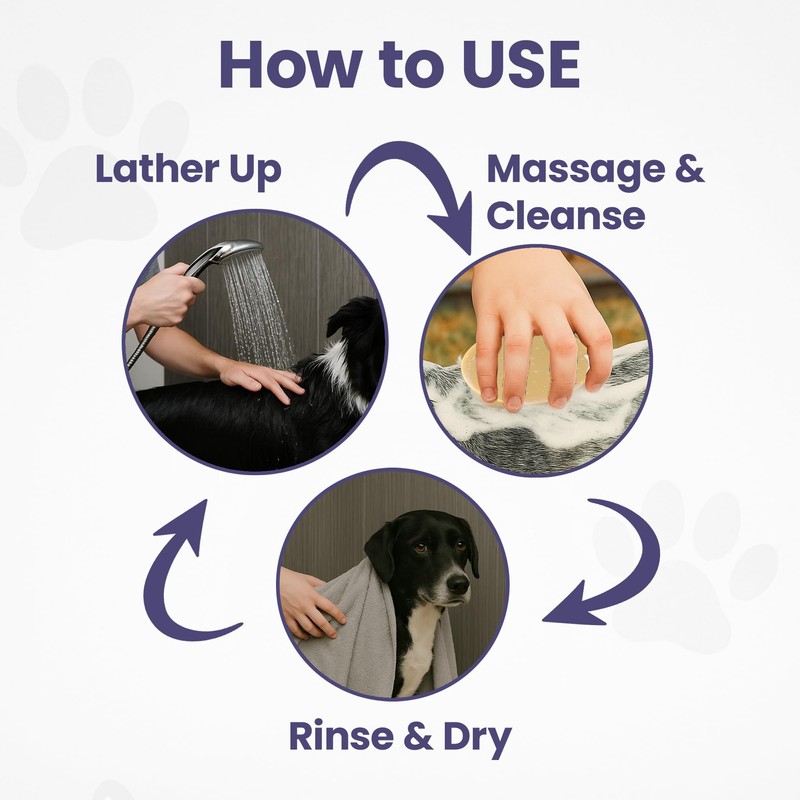 How to USE

Lather Up

Massage & Cleanse

Rinse & Dry