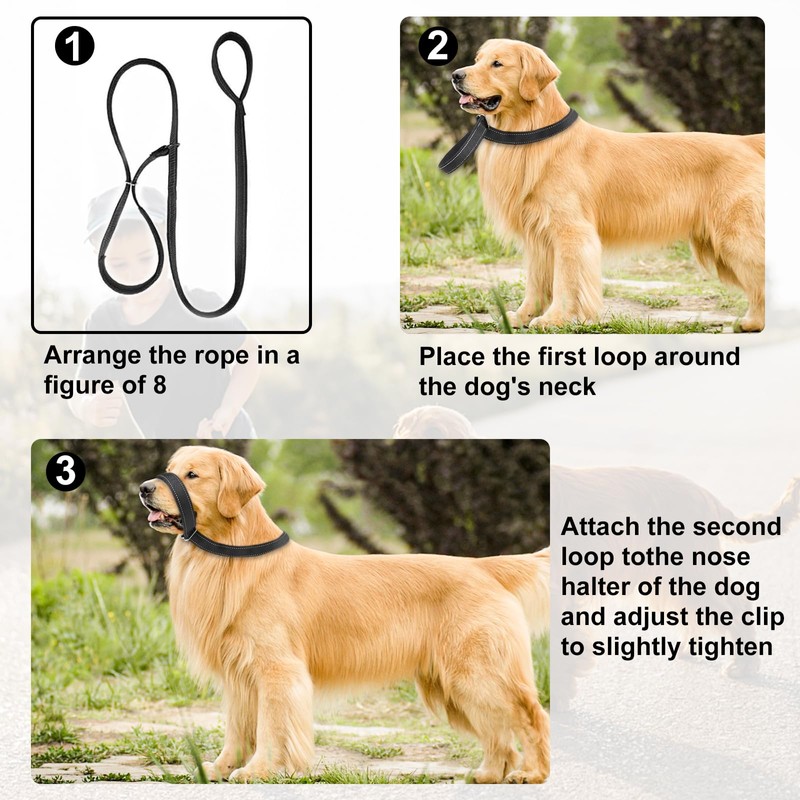 1

Arrange the rope in a figure of 8

2

Place the first loop around the dog's neck

3

Attach the second loop tothe nose halter of the dog and adjust the clip to slightly tighten