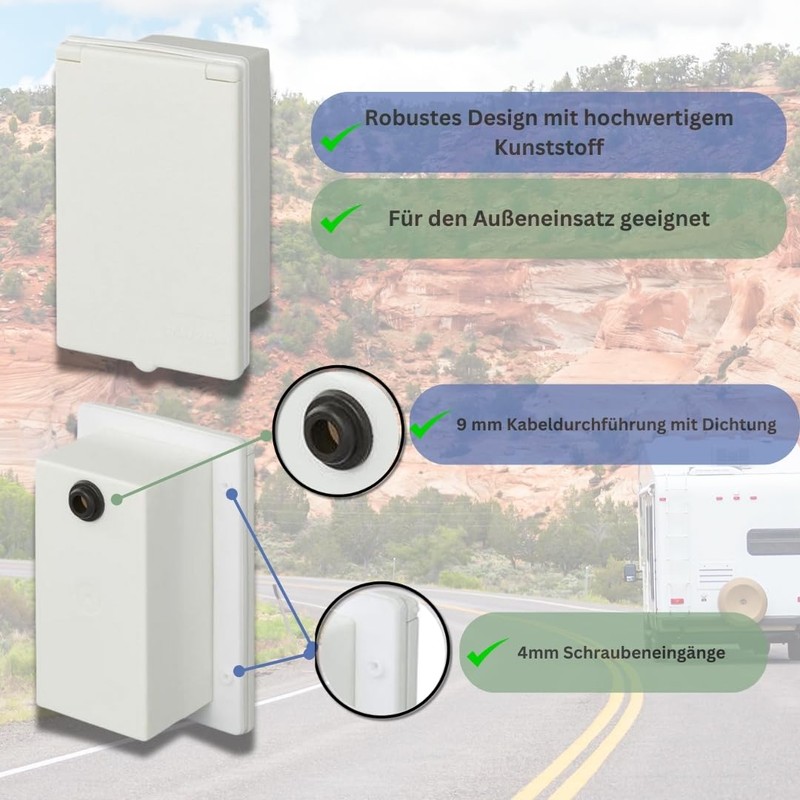 Robustes Design mit hochwertigem Kunststoff

Für den Außeneinsatz geeignet

9 mm Kabeldurchführung mit Dichtung

4mm Schraubeneingänge