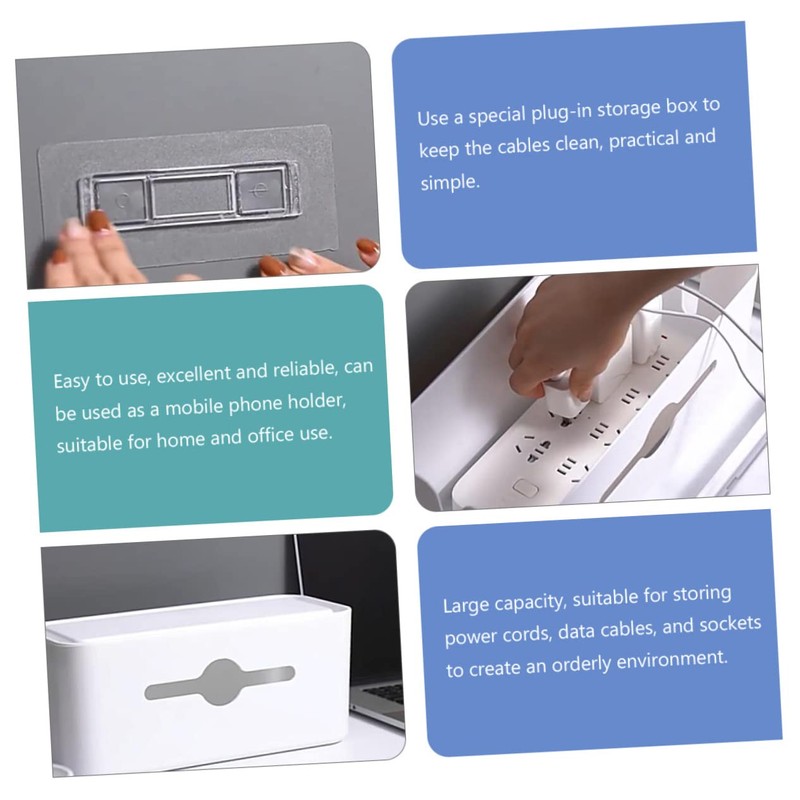 Use a special plug-in storage box to keep the cables clean, practical and simple.

Easy to use, excellent and reliable, can be used as a mobile phone holder, suitable for home and office use.

Large capacity, suitable for storing power cords, data cables, and sockets to create an orderly environment.