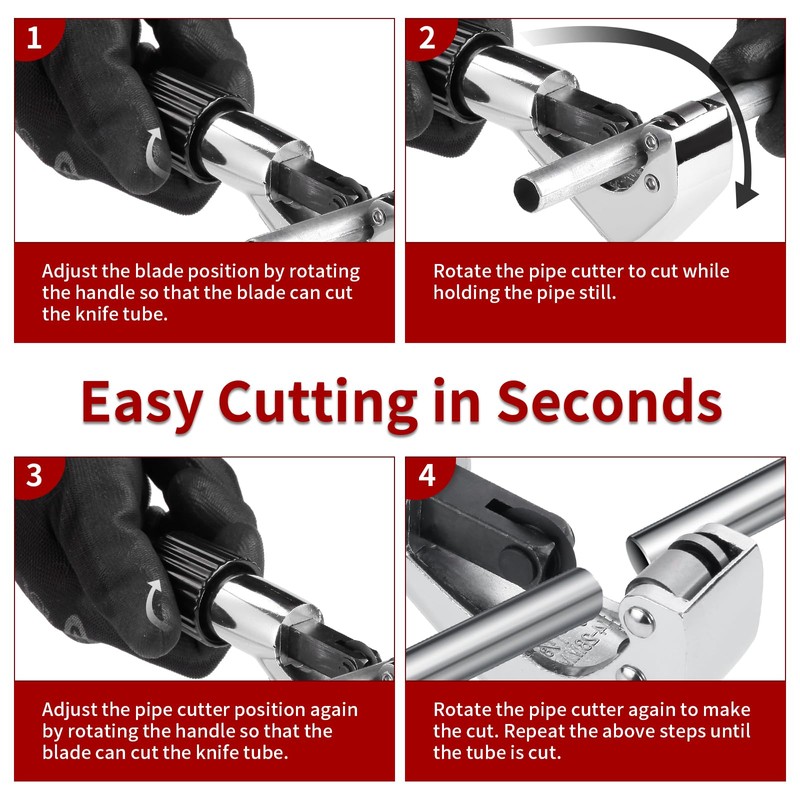 1

Adjust the blade position by rotating the handle so that the blade can cut the knife tube.

2

Rotate the pipe cutter to cut while holding the pipe still.

Easy Cutting in Seconds

3

Adjust the pipe cutter position again by rotating the handle so that the blade can cut the knife tube.

4

Rotate the pipe cutter again to make the cut. Repeat the above steps until the tube is cut.