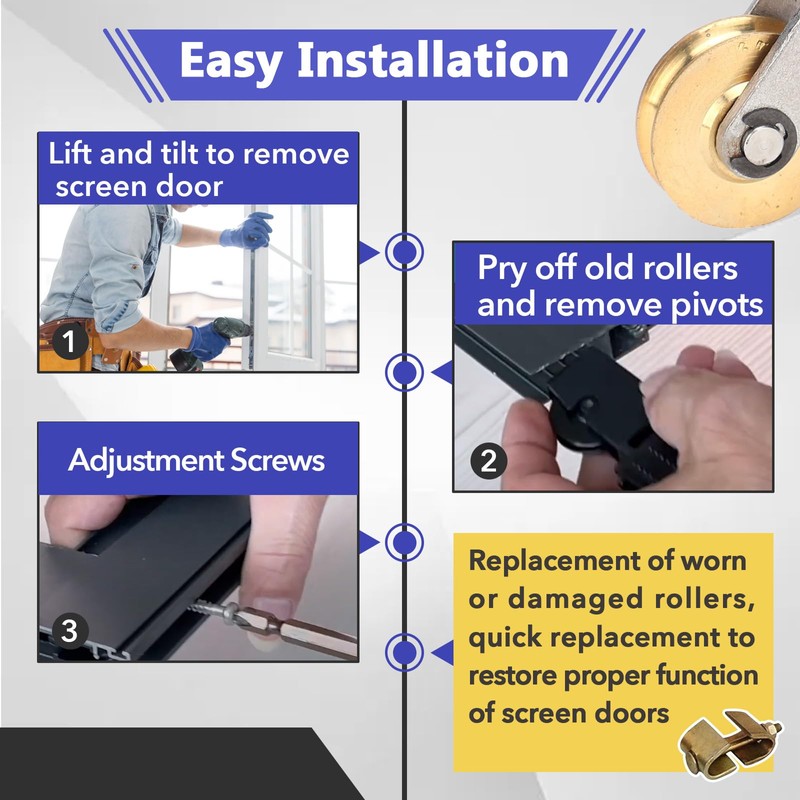 Easy Installation

Lift and tilt to remove screen door

1

Pry off old rollers and remove pivots

2

Adjustment Screws

3

Replacement of worn or damaged rollers, quick replacement to restore proper function of screen doors