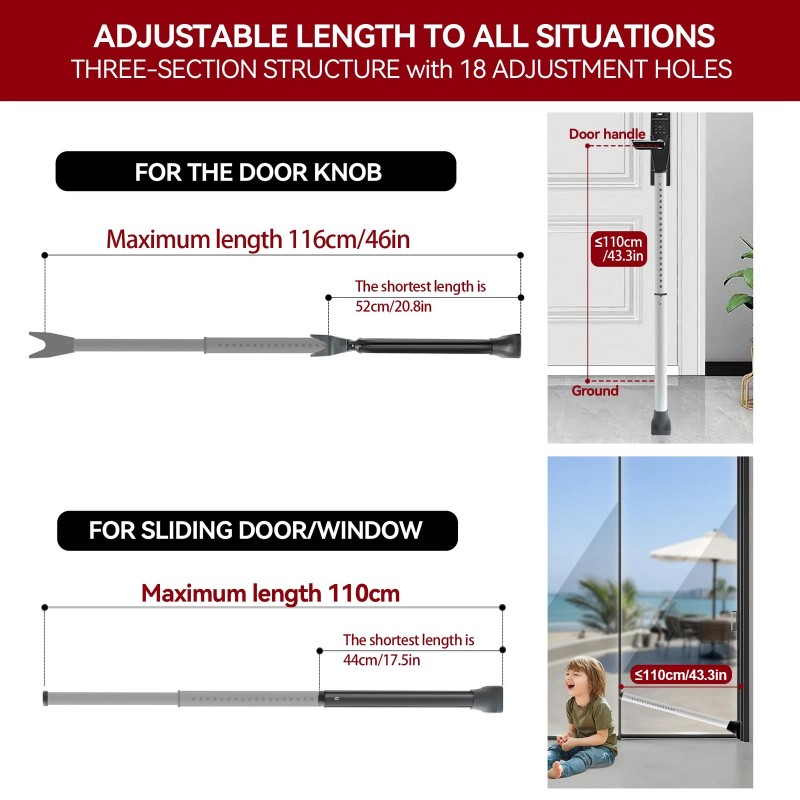 ADJUSTABLE LENGTH TO ALL SITUATIONS
THREE-SECTION STRUCTURE with 18 ADJUSTMENT HOLES

FOR THE DOOR KNOB

Maximum length 116cm/46in

The shortest length is 52cm/20.8in

Door handle

≤110cm /43.3in

Ground

FOR SLIDING DOOR/WINDOW

Maximum length 110cm

The shortest length is 44cm/17.5in

≤110cm/43.3in