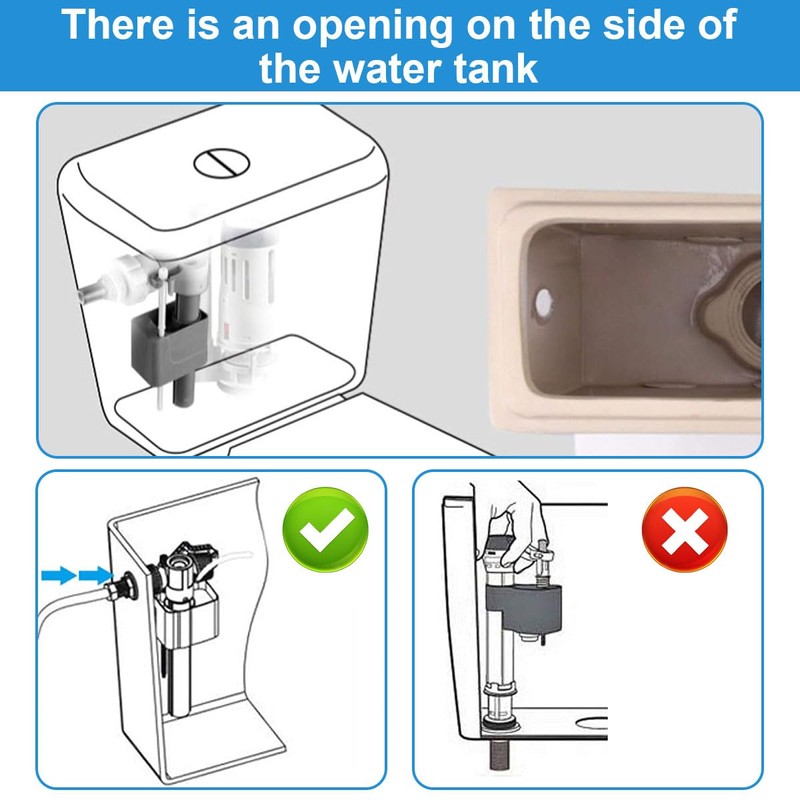 There is an opening on the side of the water tank