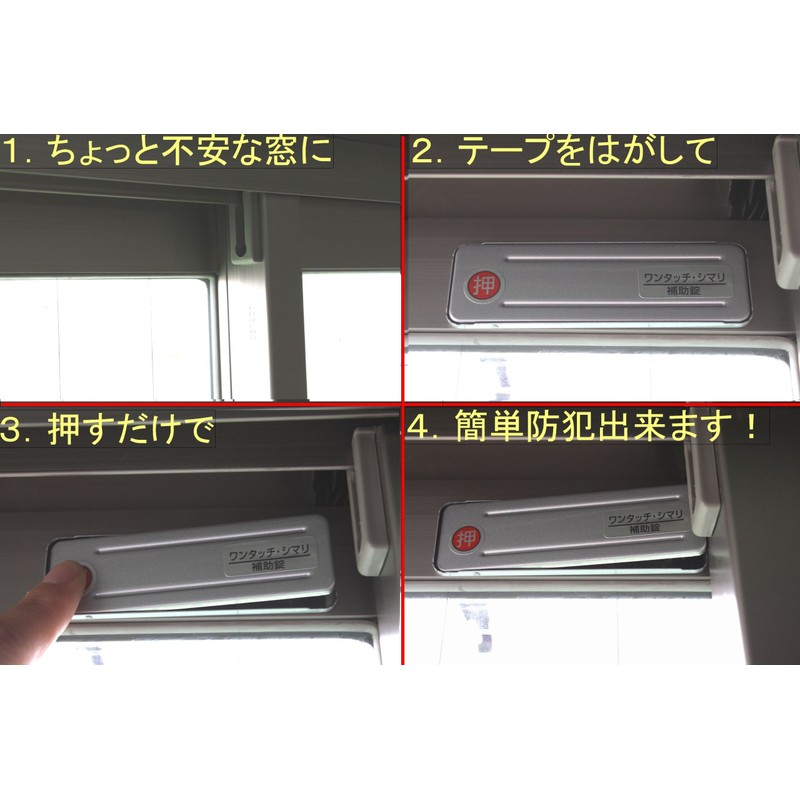 1. ちょっと不安な窓に

2. テープをはがして

押

ワンタッチ・シマリ
補助錠

3. 押すだけで

ワンタッチ・シマリ
補助錠

4. 簡単防犯出来ます！

押

ワンタッチ・シマリ
補助錠