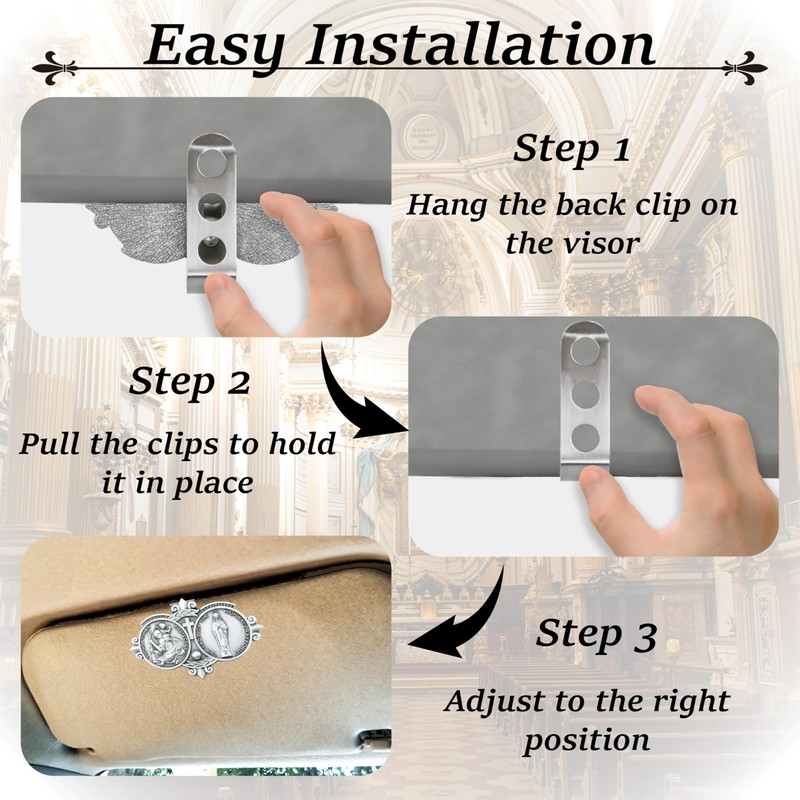 Easy Installation

Step 1

Hang the back clip on the visor

Step 2

Pull the clips to hold it in place

Step 3

Adjust to the right position