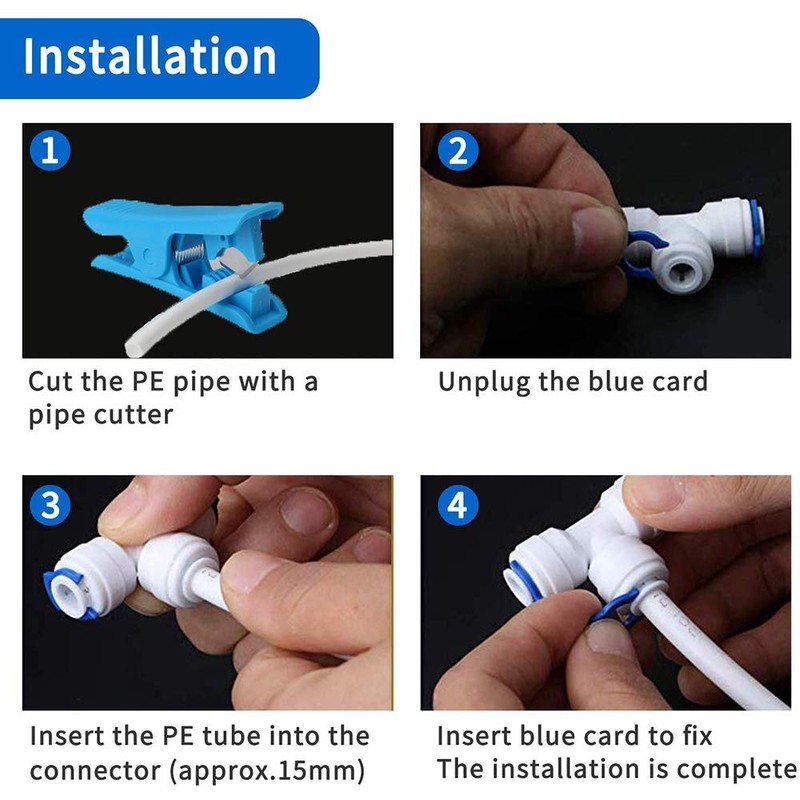 Installation

1

Cut the PE pipe with a pipe cutter

2

Unplug the blue card

3

Insert the PE tube into the connector (approx.15mm)

4

Insert blue card to fix
The installation is complete