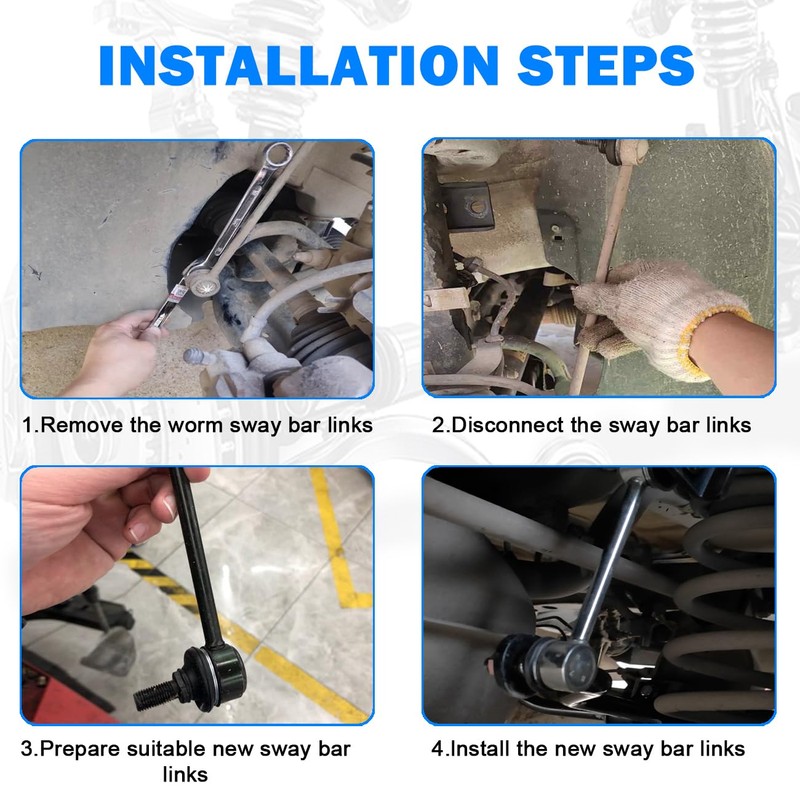 INSTALLATION STEPS

1.Remove the worm sway bar links

2.Disconnect the sway bar links

3.Prepare suitable new sway bar links

4.Install the new sway bar links