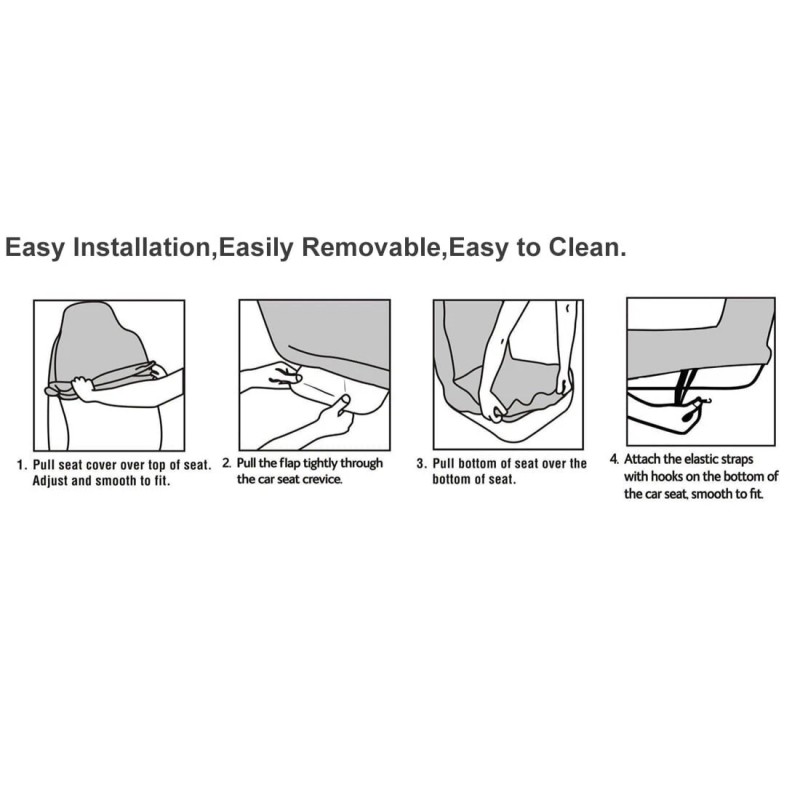 Easy Installation,Easily Removable,Easy to Clean.

1. Pull seat cover over top of seat. Adjust and smooth to fit.

2. Pull the flap tightly through the car seat crevice.

3. Pull bottom of seat over the bottom of seat.

4. Attach the elastic straps with hooks on the bottom of the car seat, smooth to fit.