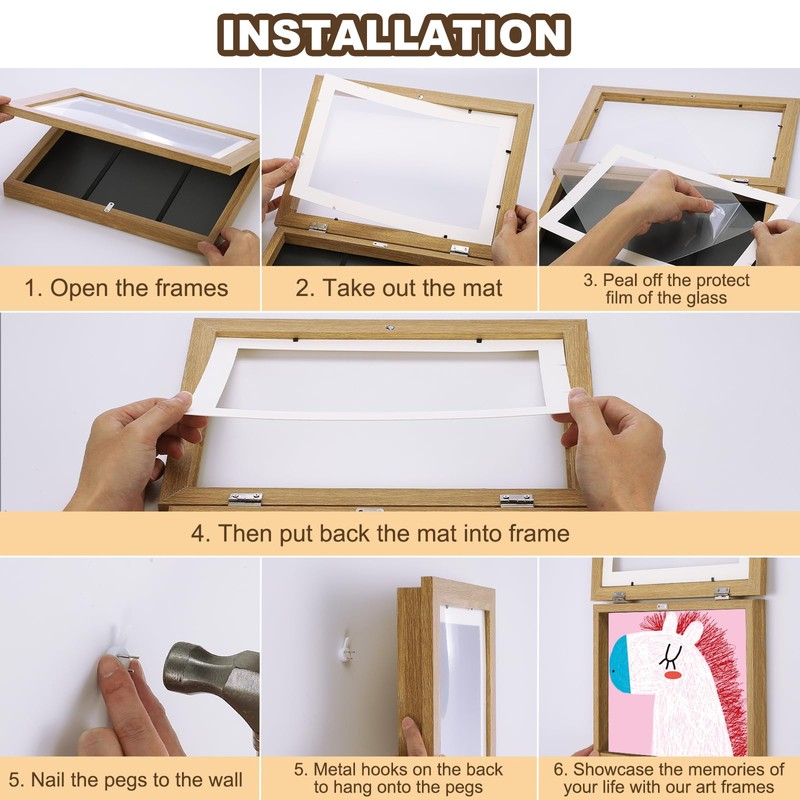 INSTALLATION

1. Open the frames

2. Take out the mat

3. Peal off the protect film of the glass

4. Then put back the mat into frame

5. Nail the pegs to the wall

5. Metal hooks on the back to hang onto the pegs

6. Showcase the memories of your life with our art frames