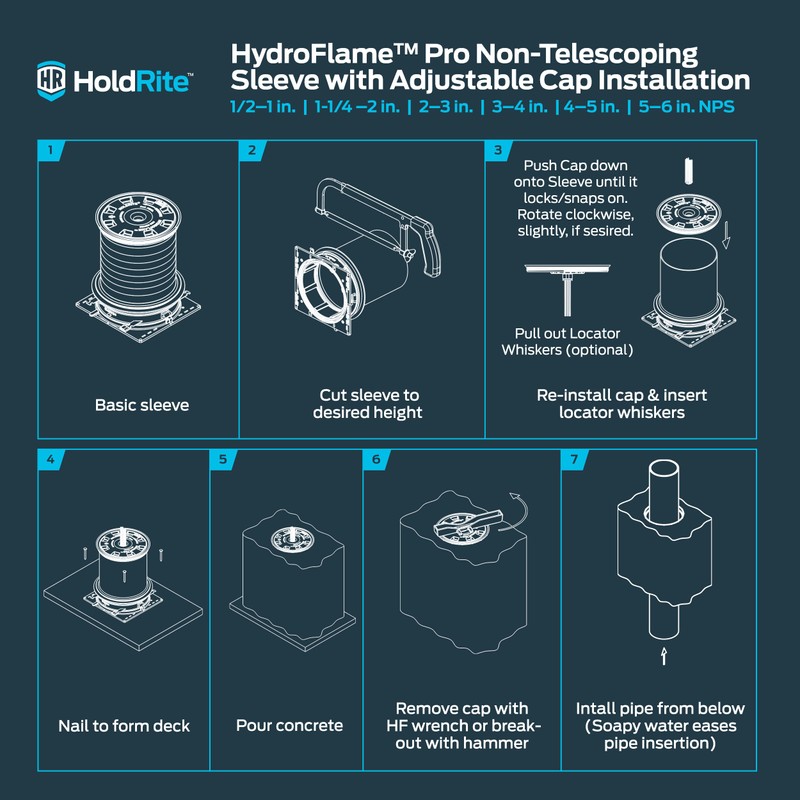 HR HoldRite™

HydroFlame™ Pro Non-Telescoping Sleeve with Adjustable Cap Installation

1/2–1 in. | 1-1/4 –2 in. | 2–3 in. | 3–4 in. | 4–5 in. | 5–6 in. NPS

1

Basic sleeve

2

Cut sleeve to desired height

3

Push Cap down onto Sleeve until it locks/snaps on. Rotate clockwise, slightly, if sesired.

Pull out Locator Whiskers (optional)

Re-install cap & insert locator whiskers

4

Nail to form deck

5

Pour concrete

6

Remove cap with HF wrench or break-out with hammer

7

Intall pipe from below (Soapy water eases pipe insertion)