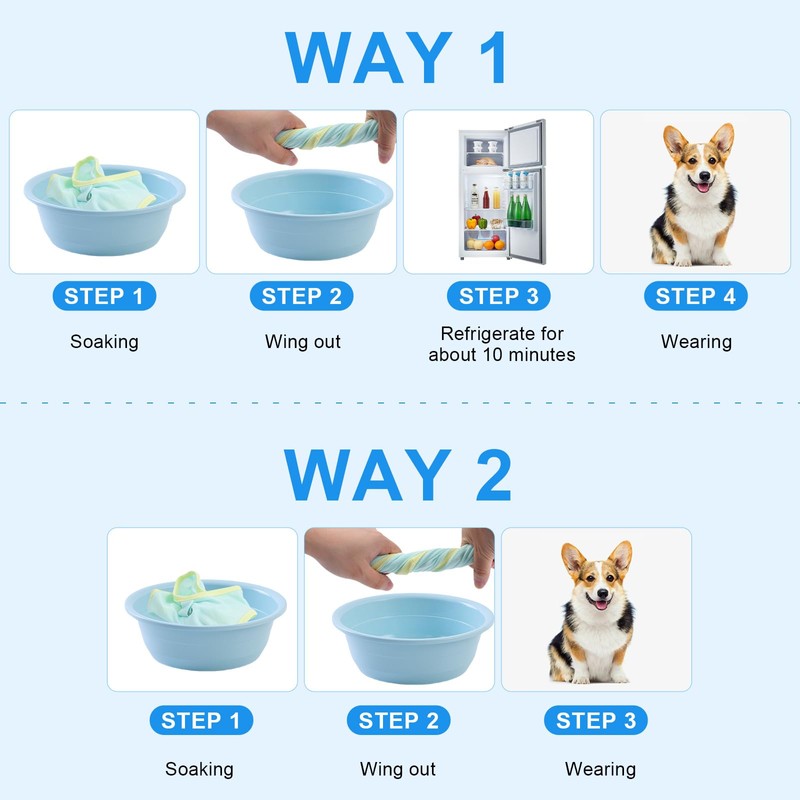 WAY 1

STEP 1
Soaking

STEP 2
Wing out

STEP 3
Refrigerate for about 10 minutes

STEP 4
Wearing

WAY 2

STEP 1
Soaking

STEP 2
Wing out

STEP 3
Wearing