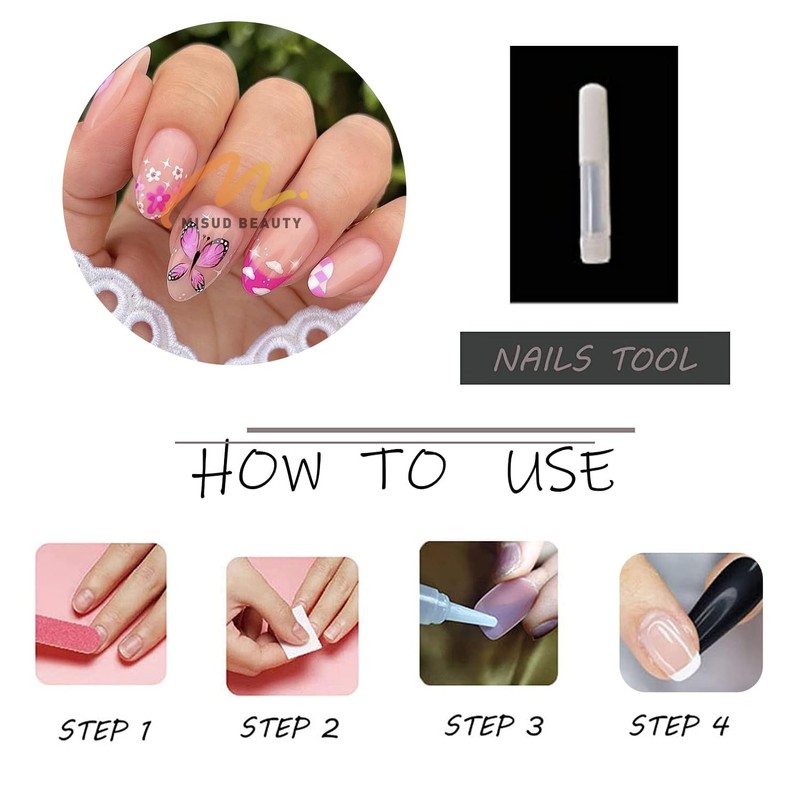 MISUD BEAUTY

NAILS TOOL

HOW TO USE

STEP 1

STEP 2

STEP 3

STEP 4