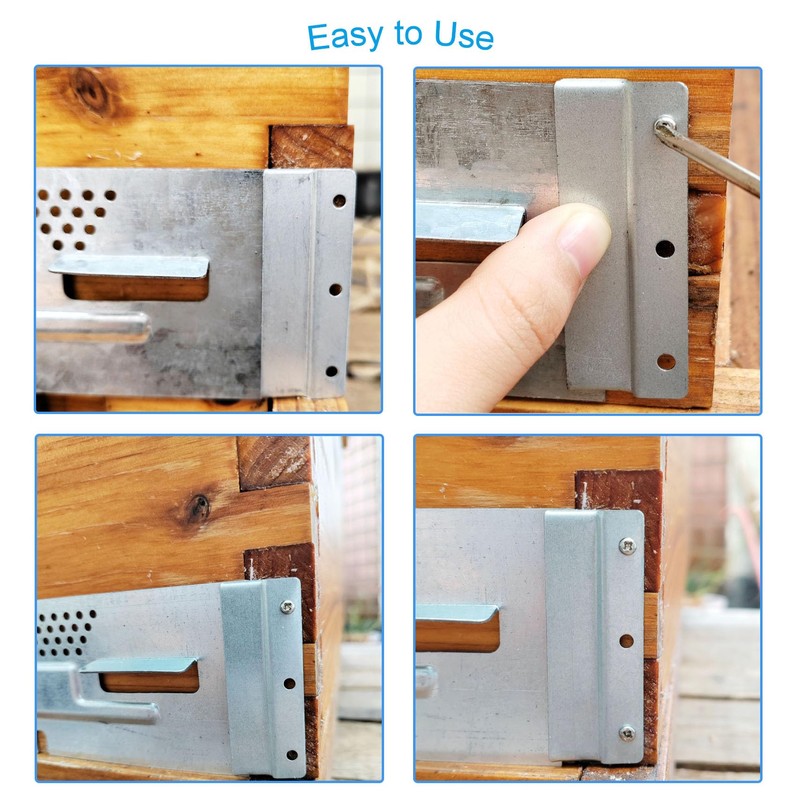 Easy to Use