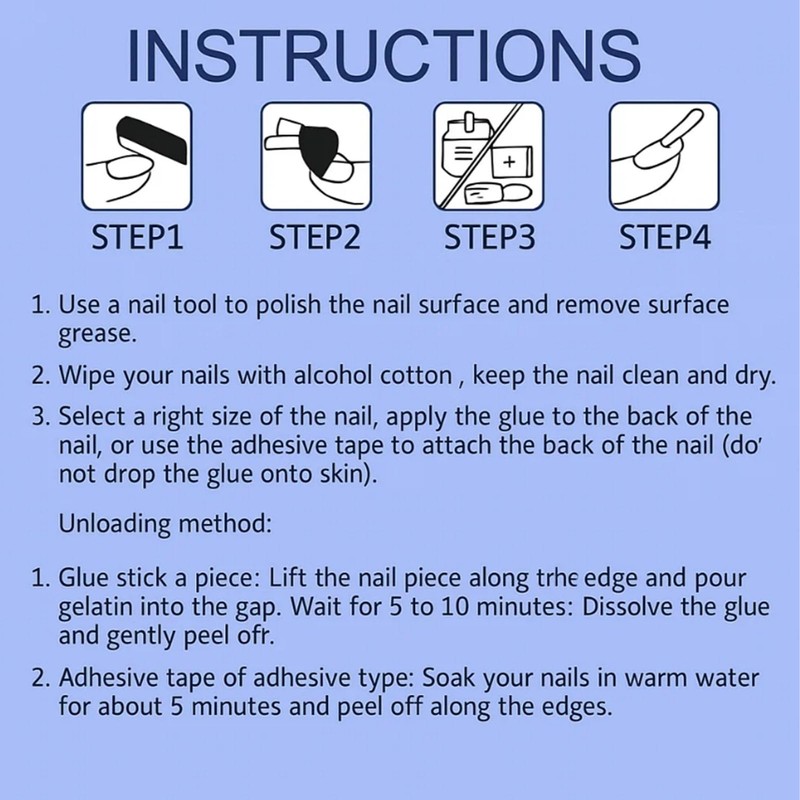 INSTRUCTIONS

STEP1 STEP2 STEP3 STEP4

1. Use a nail tool to polish the nail surface and remove surface grease.

2. Wipe your nails with alcohol cotton , keep the nail clean and dry.

3. Select a right size of the nail, apply the glue to the back of the nail, or use the adhesive tape to attach the back of the nail (do' not drop the glue onto skin).

Unloading method:

1. Glue stick a piece: Lift the nail piece along trhe edge and pour gelatin into the gap. Wait for 5 to 10 minutes: Dissolve the glue and gently peel ofr.

2. Adhesive tape of adhesive type: Soak your nails in warm water for about 5 minutes and peel off along the edges.