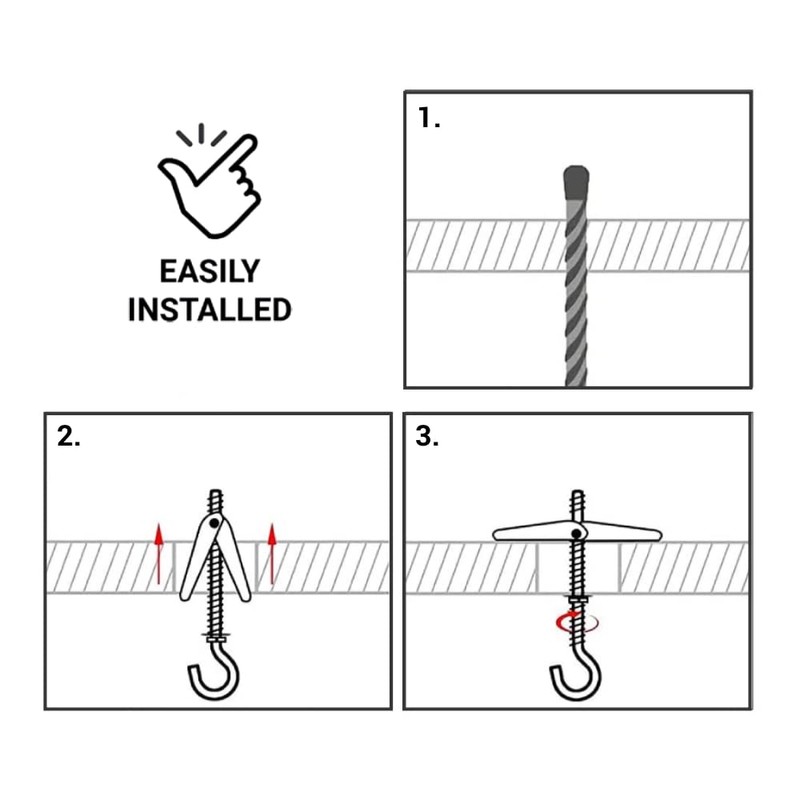 EASILY INSTALLED

1.

2.

3.