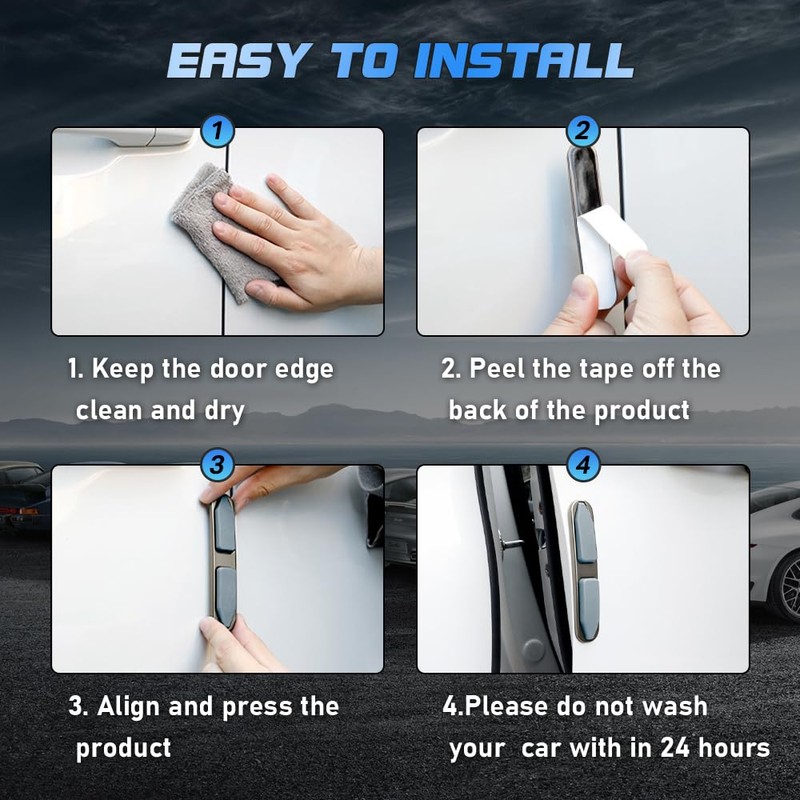 EASY TO INSTALL

1

2

1. Keep the door edge clean and dry

2. Peel the tape off the back of the product

3

4

3. Align and press the product

4.Please do not wash your car with in 24 hours