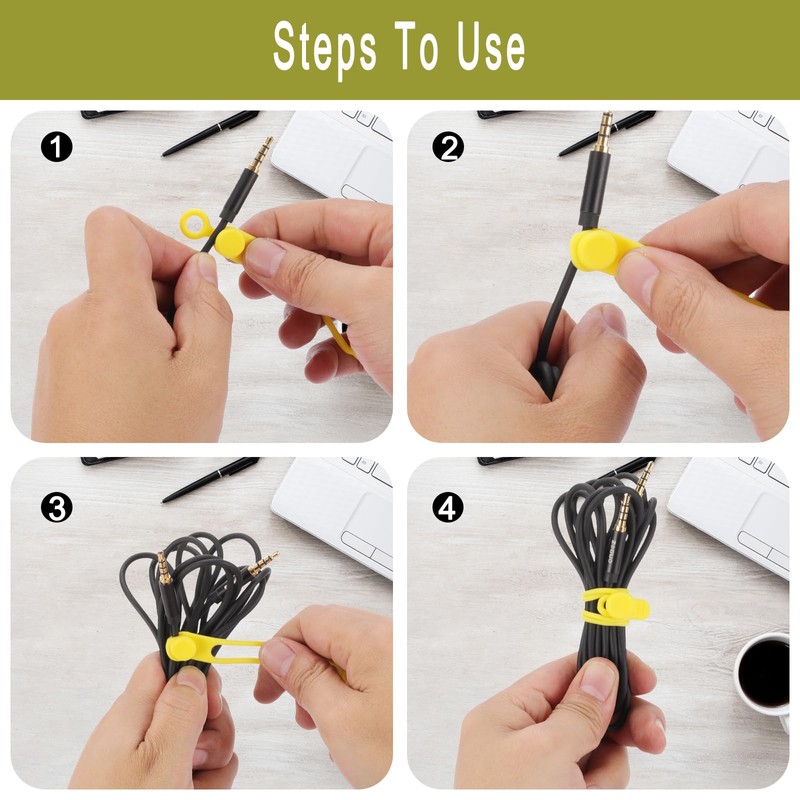 Steps To Use

1

2

3

4