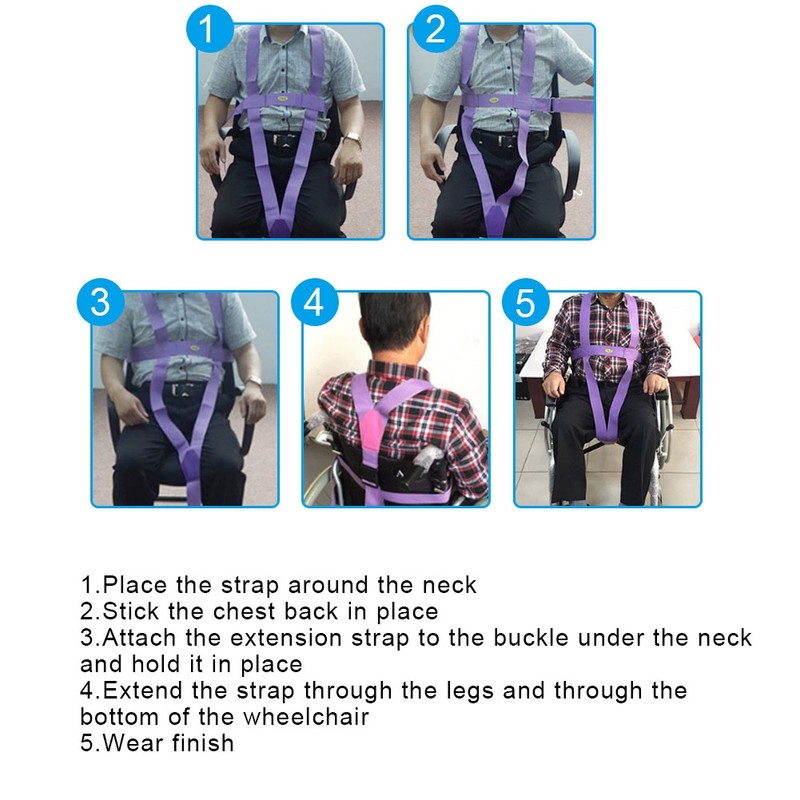 1

2

3

4

5

1.Place the strap around the neck
2.Stick the chest back in place
3.Attach the extension strap to the buckle under the neck and hold it in place
4.Extend the strap through the legs and through the bottom of the wheelchair
5.Wear finish