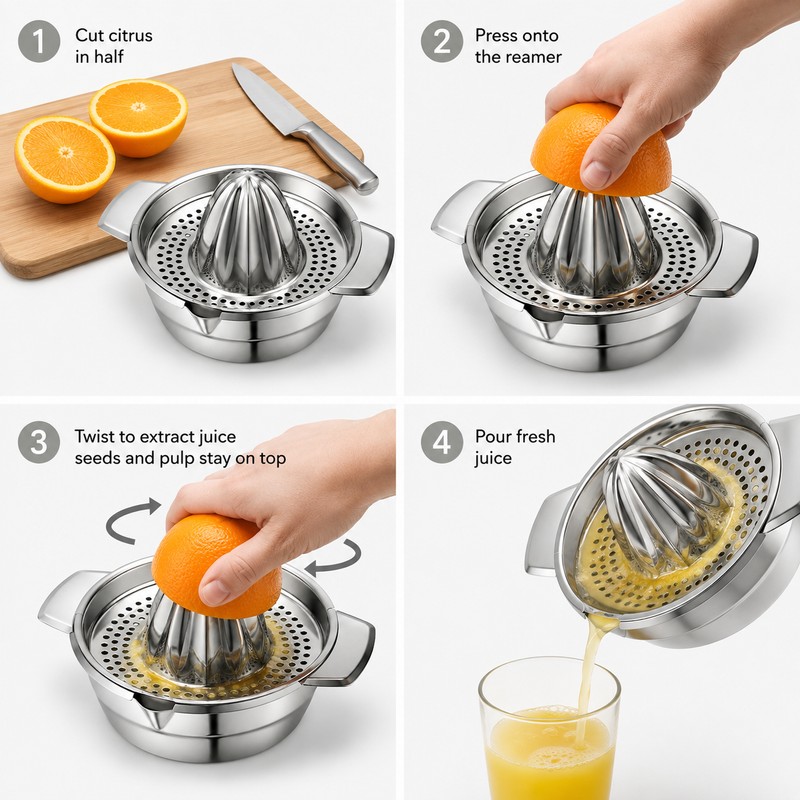 1 Cut citrus in half

2 Press onto the reamer

3 Twist to extract juice seeds and pulp stay on top

4 Pour fresh juice