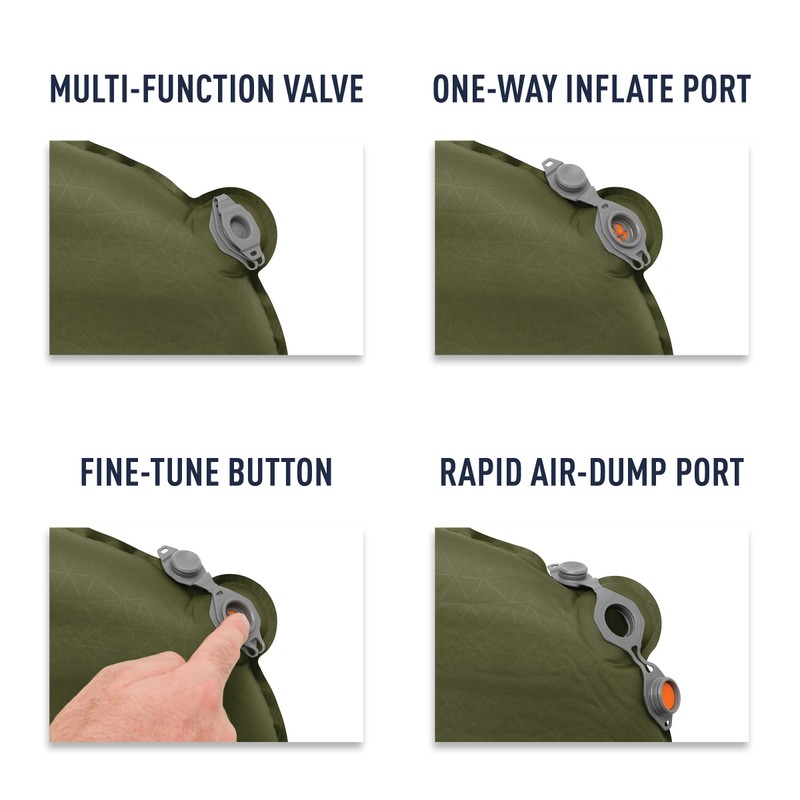 MULTI-FUNCTION VALVE

ONE-WAY INFLATE PORT

FINE-TUNE BUTTON

RAPID AIR-DUMP PORT