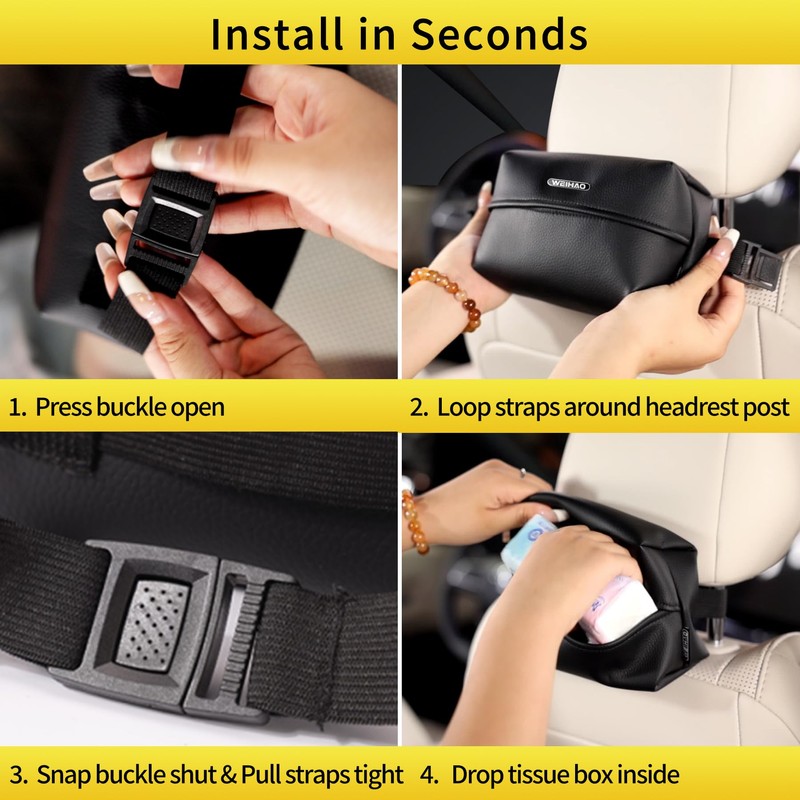 Install in Seconds

WEIHAO

1. Press buckle open

2. Loop straps around headrest post

3. Snap buckle shut & Pull straps tight

4. Drop tissue box inside