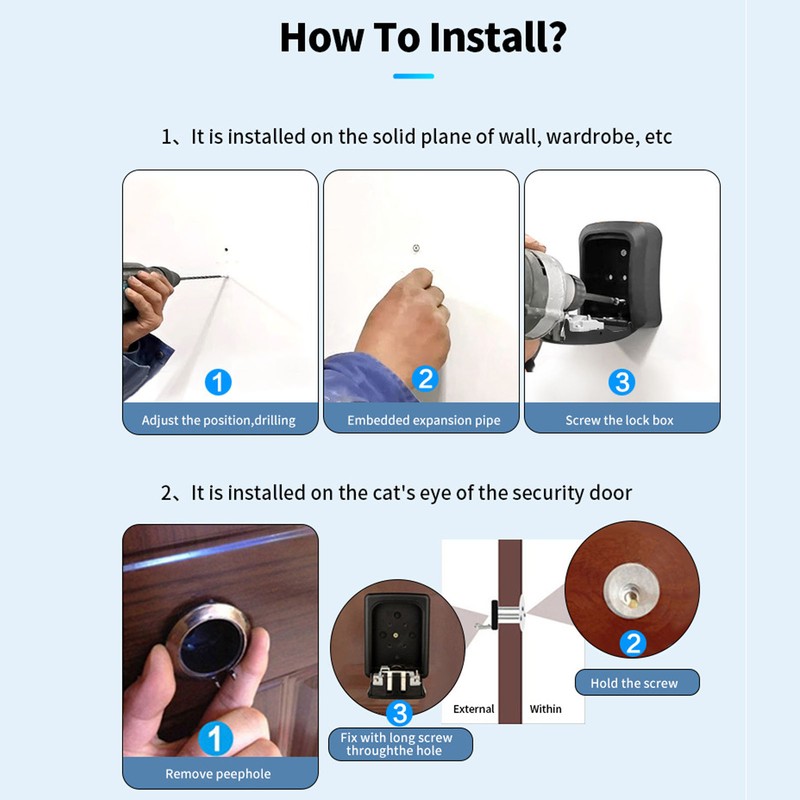 How To Install?

1、It is installed on the solid plane of wall, wardrobe, etc

1
Adjust the position,drilling

2
Embedded expansion pipe

3
Screw the lock box

2、It is installed on the cat's eye of the security door

1
Remove peephole

3
Fix with long screw throughthe hole

External

Within

2
Hold the screw