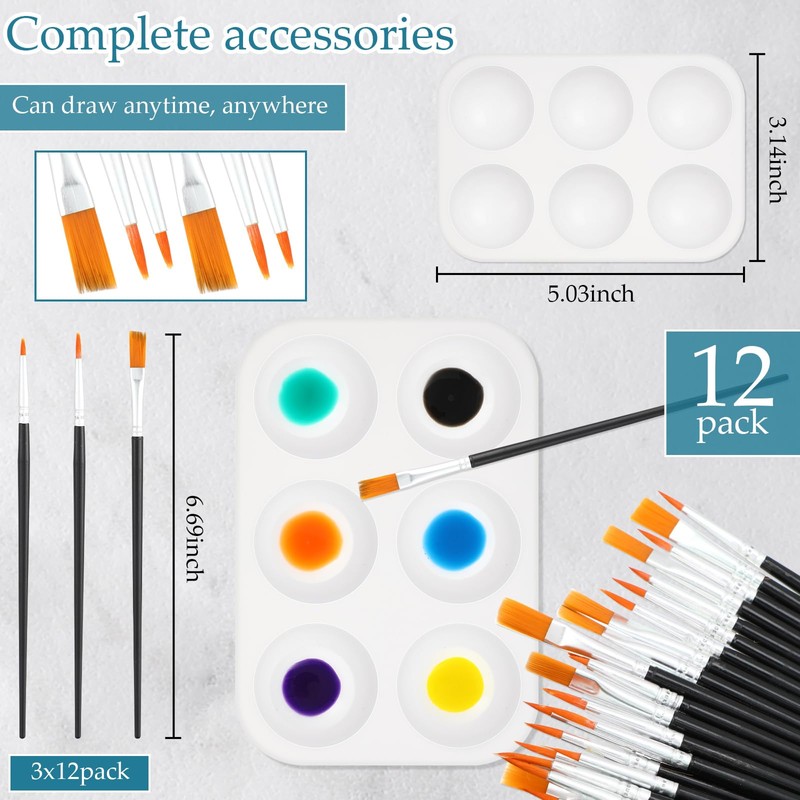 Complete accessories

Can draw anytime, anywhere

3.14inch

5.03inch

12 pack

6.69inch

3x12pack