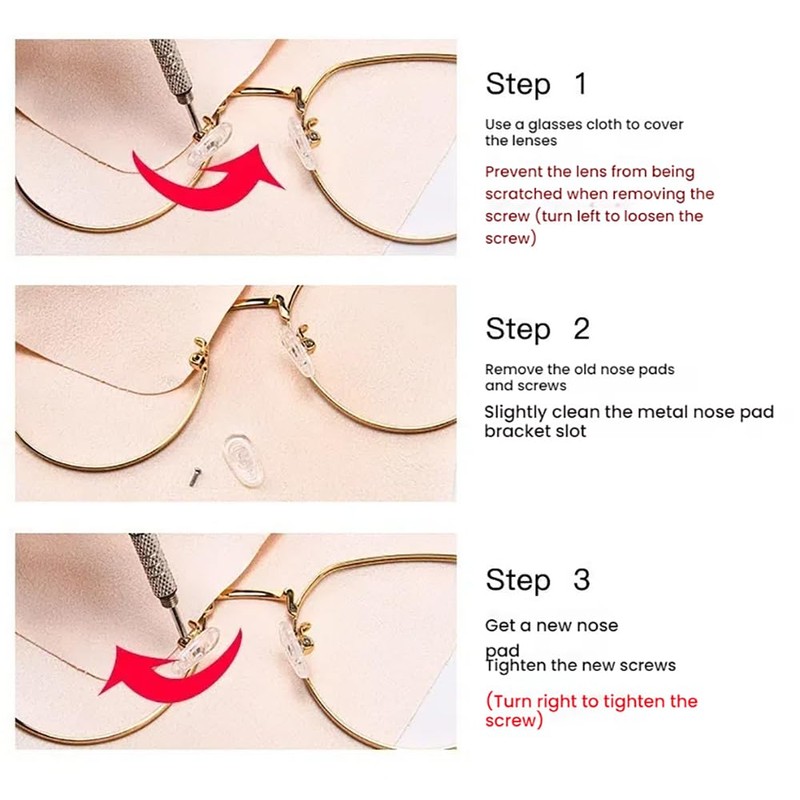 Step 1

Use a glasses cloth to cover the lenses

Prevent the lens from being scratched when removing the screw (turn left to loosen the screw)

Step 2

Remove the old nose pads and screws

Slightly clean the metal nose pad bracket slot

Step 3

Get a new nose pad

Tighten the new screws

(Turn right to tighten the screw)