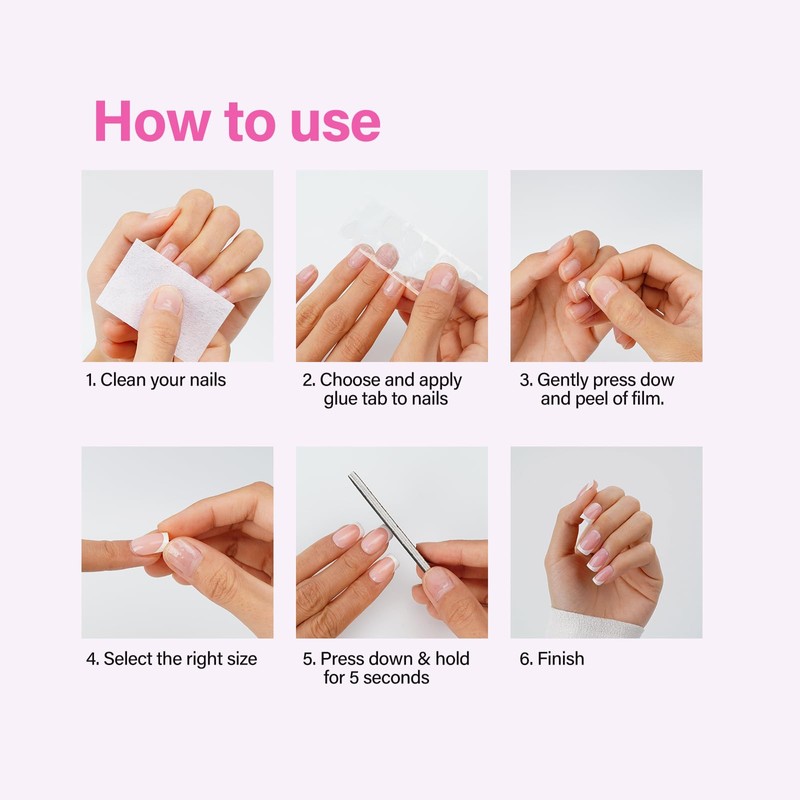 How to use

1. Clean your nails

2. Choose and apply glue tab to nails

3. Gently press dow and peel of film.

4. Select the right size

5. Press down & hold for 5 seconds

6. Finish