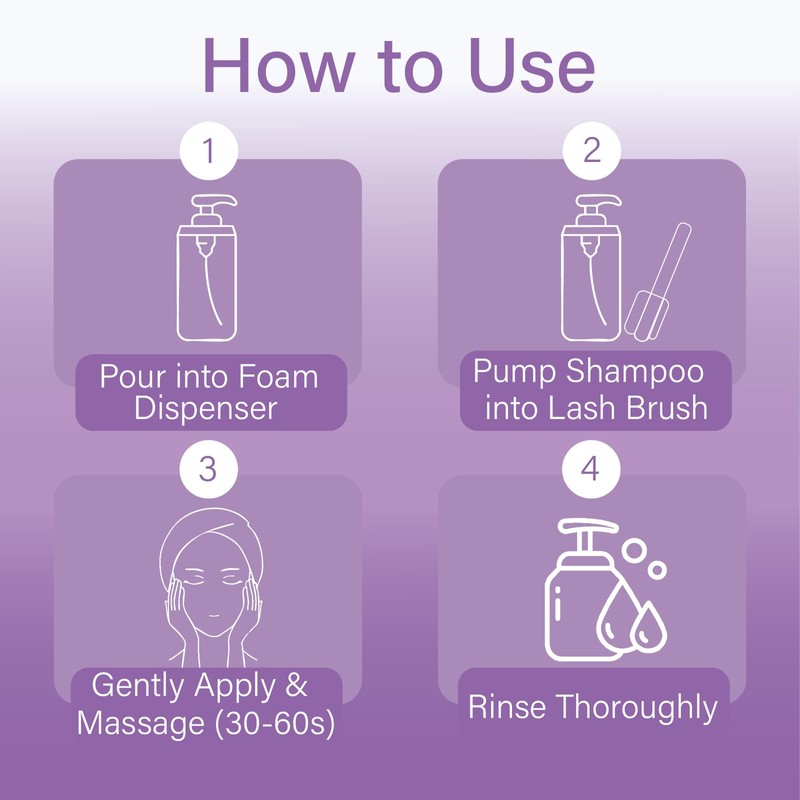 How to Use

1

Pour into Foam Dispenser

2

Pump Shampoo into Lash Brush

3

Gently Apply & Massage (30-60s)

4

Rinse Thoroughly