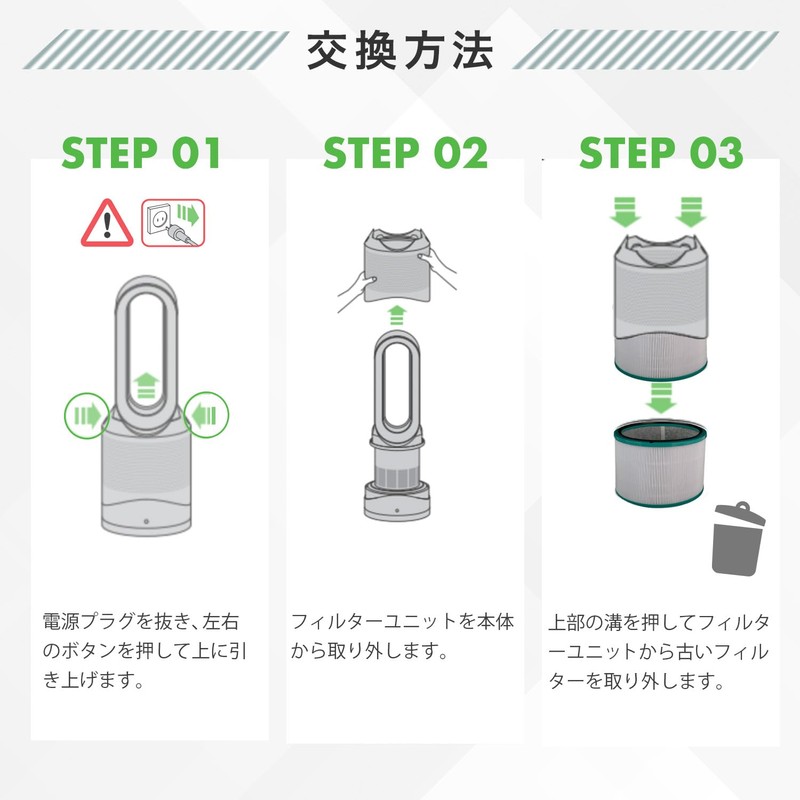 交換方法

STEP 01

電源プラグを抜き、左右のボタンを押して上に引き上げます。

STEP 02

フィルターユニットを本体から取り外します。

STEP 03

上部の溝を押してフィルターユニットから古いフィルターを取り外します。