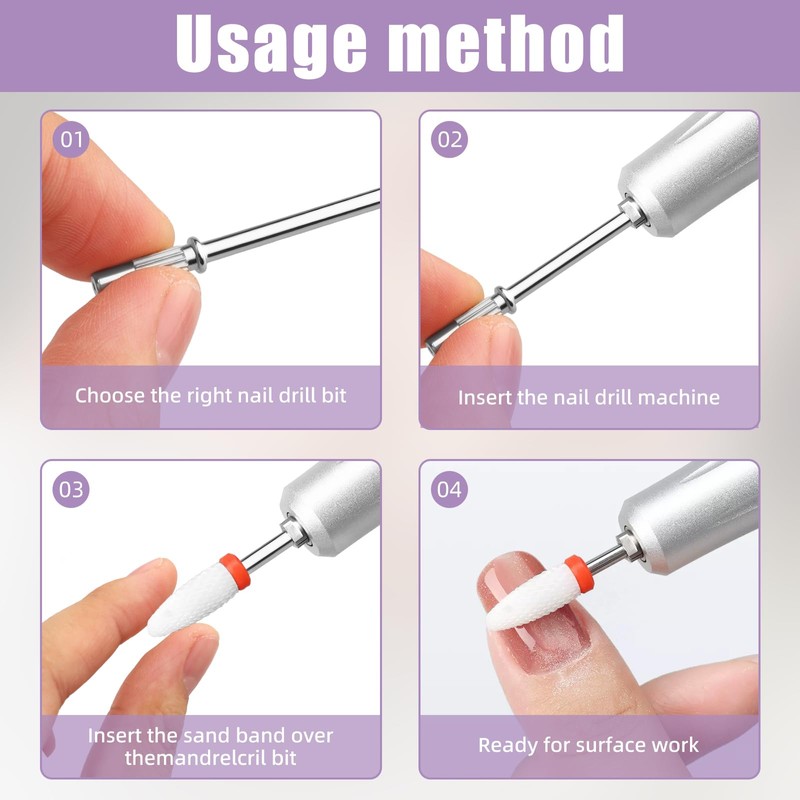 Usage method

01

Choose the right nail drill bit

02

Insert the nail drill machine

03

Insert the sand band over themandrelcril bit

04

Ready for surface work