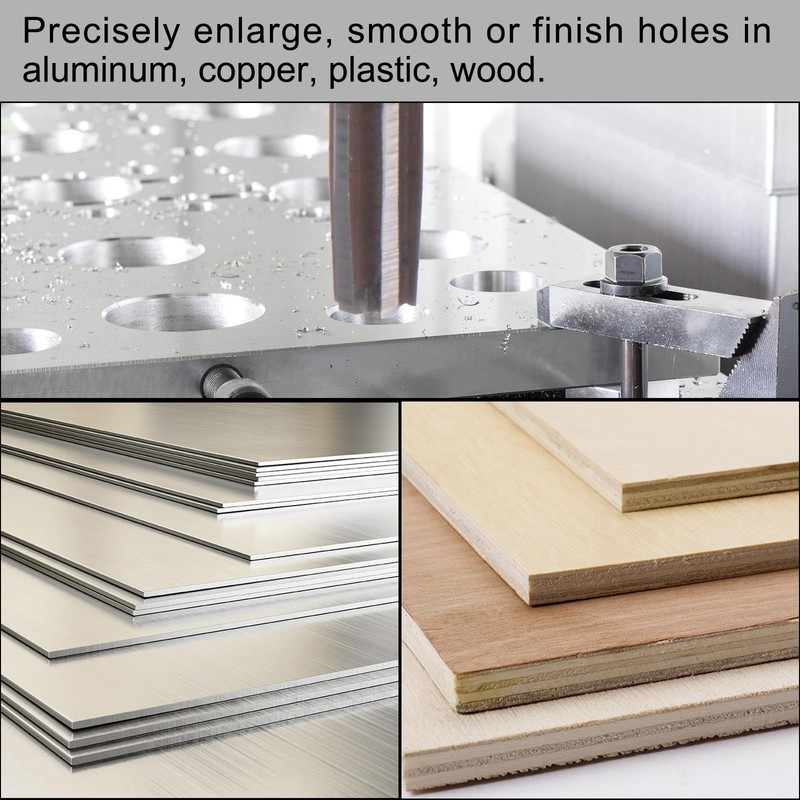 Precisely enlarge, smooth or finish holes in aluminum, copper, plastic, wood.