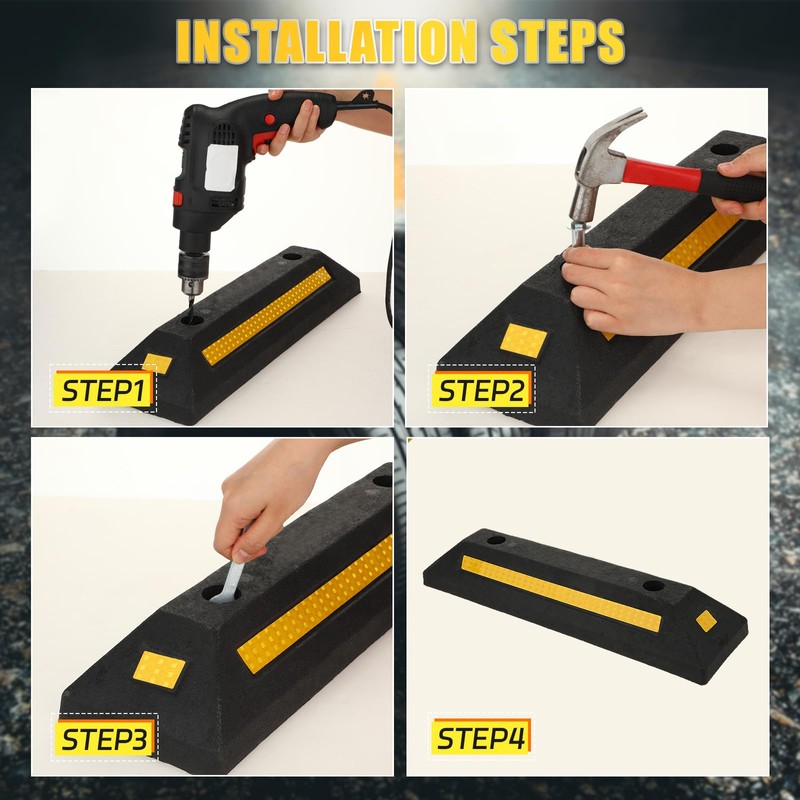 INSTALLATION STEPS

STEP1

STEP2

STEP3

STEP4