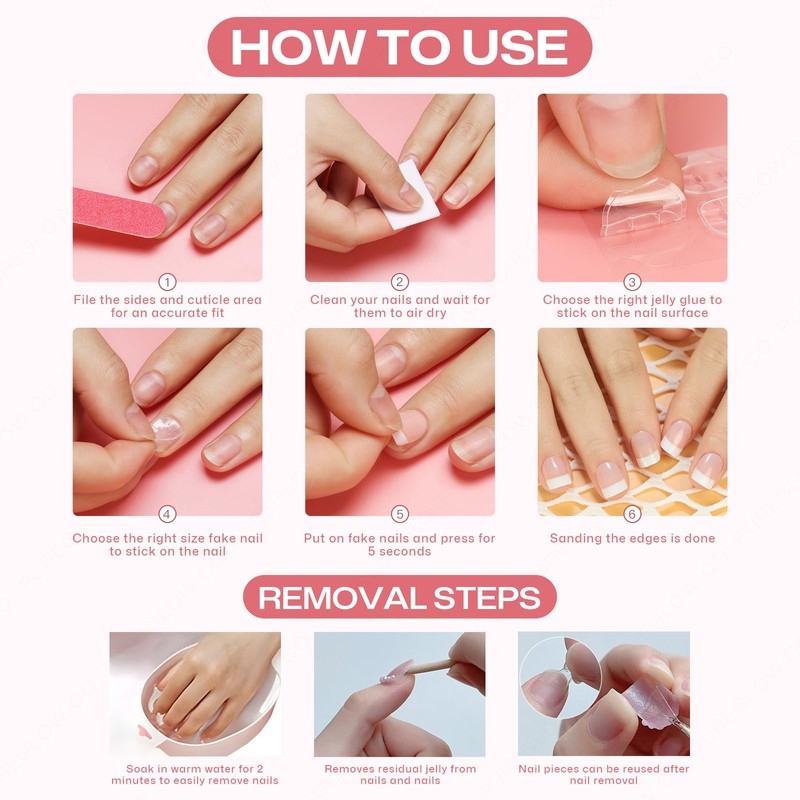 HOW TO USE

①
File the sides and cuticle area for an accurate fit

②
Clean your nails and wait for them to air dry

③
Choose the right jelly glue to stick on the nail surface

④
Choose the right size fake nail to stick on the nail

⑤
Put on fake nails and press for 5 seconds

⑥
Sanding the edges is done

REMOVAL STEPS

Soak in warm water for 2 minutes to easily remove nails

Removes residual jelly from nails and nails

Nail pieces can be reused after nail removal