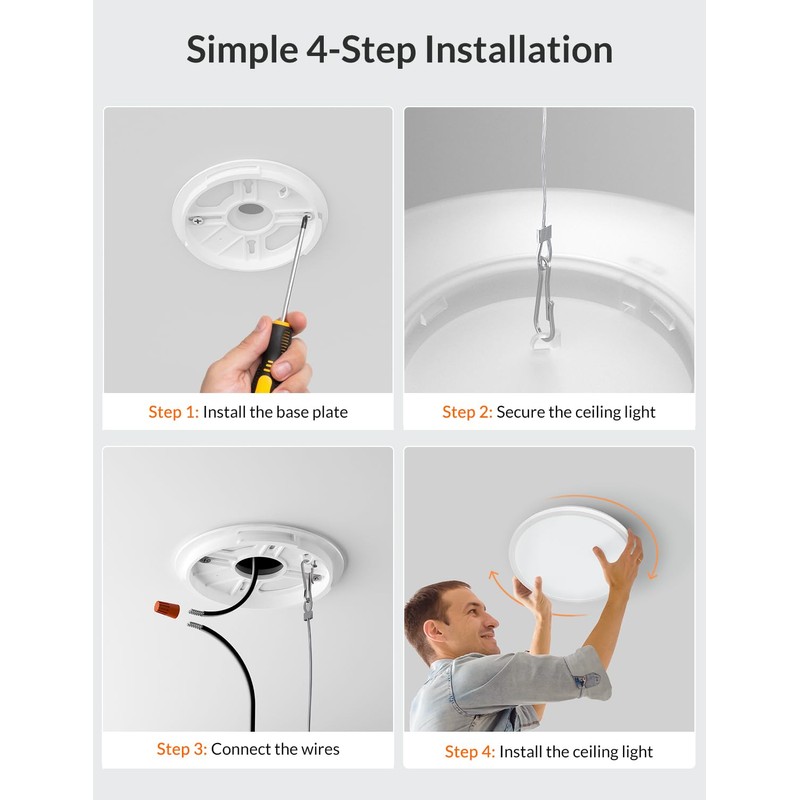 Simple 4-Step Installation

Step 1: Install the base plate

Step 2: Secure the ceiling light

Step 3: Connect the wires

Step 4: Install the ceiling light