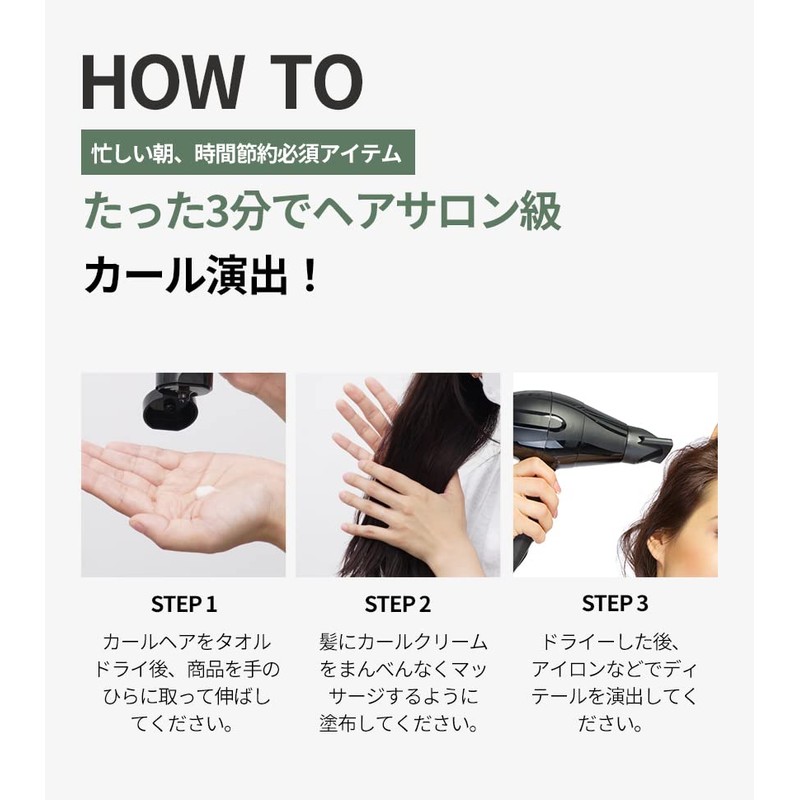 HOW TO

忙しい朝、時間節約必須アイテム

たった3分でヘアサロン級

カール演出！

STEP 1

カールヘアをタオルドライ後、商品を手のひらに取って伸ばしてください。

STEP 2

髪にカールクリームをまんべんなくマッサージするように塗布してください。

STEP 3

ドライーした後、アイロンなどでディテールを演出してください。