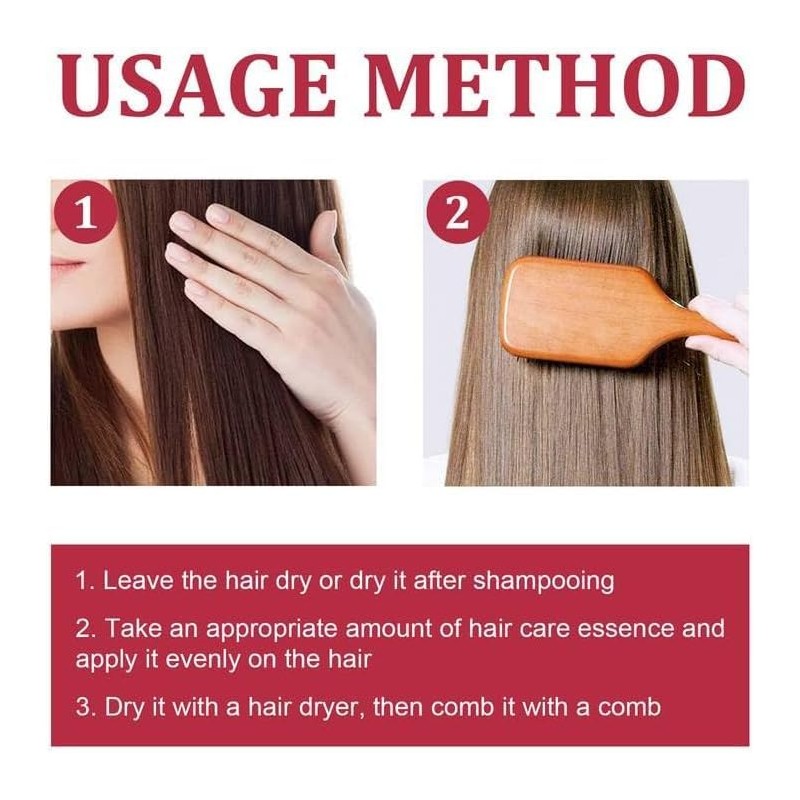 USAGE METHOD

1

2

1. Leave the hair dry or dry it after shampooing

2. Take an appropriate amount of hair care essence and apply it evenly on the hair

3. Dry it with a hair dryer, then comb it with a comb