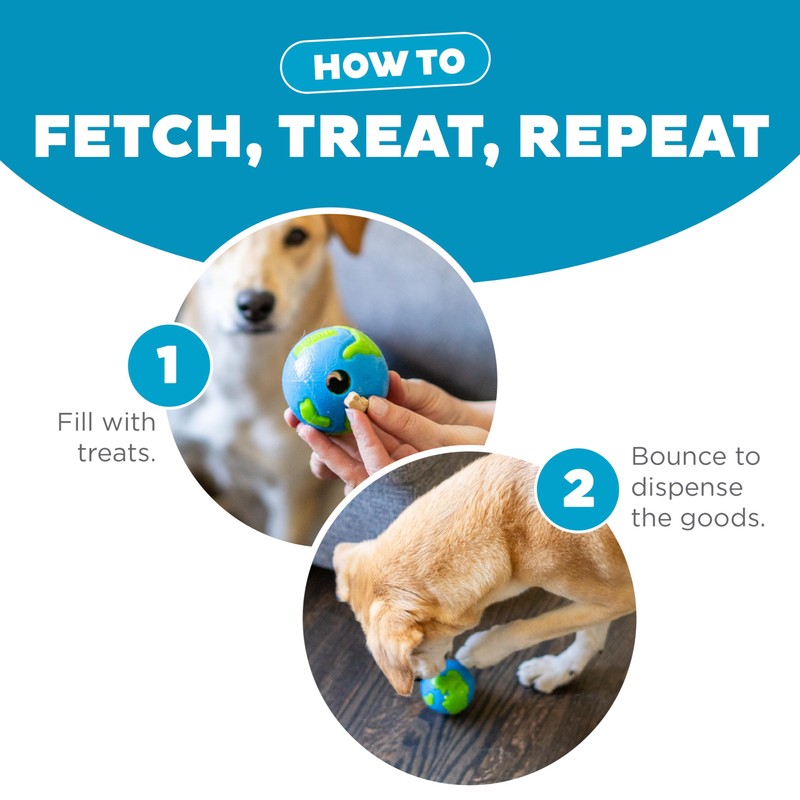 HOW TO

FETCH, TREAT, REPEAT

1

Fill with treats.

2

Bounce to dispense the goods.