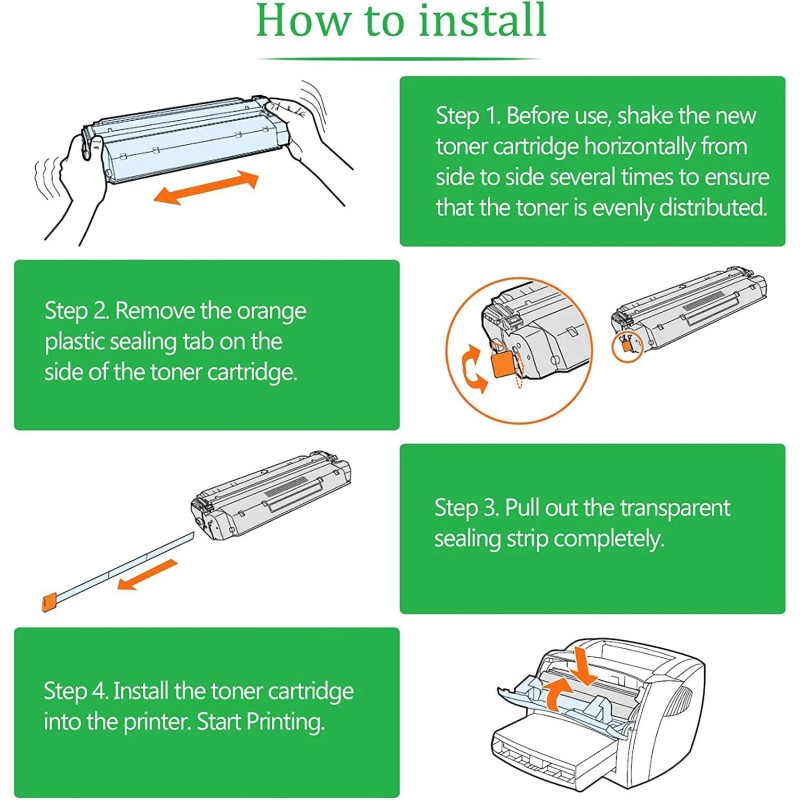 How to install

Step 1. Before use, shake the new toner cartridge horizontally from side to side several times to ensure that the toner is evenly distributed.

Step 2. Remove the orange plastic sealing tab on the side of the toner cartridge.

Step 3. Pull out the transparent sealing strip completely.

Step 4. Install the toner cartridge into the printer. Start Printing.