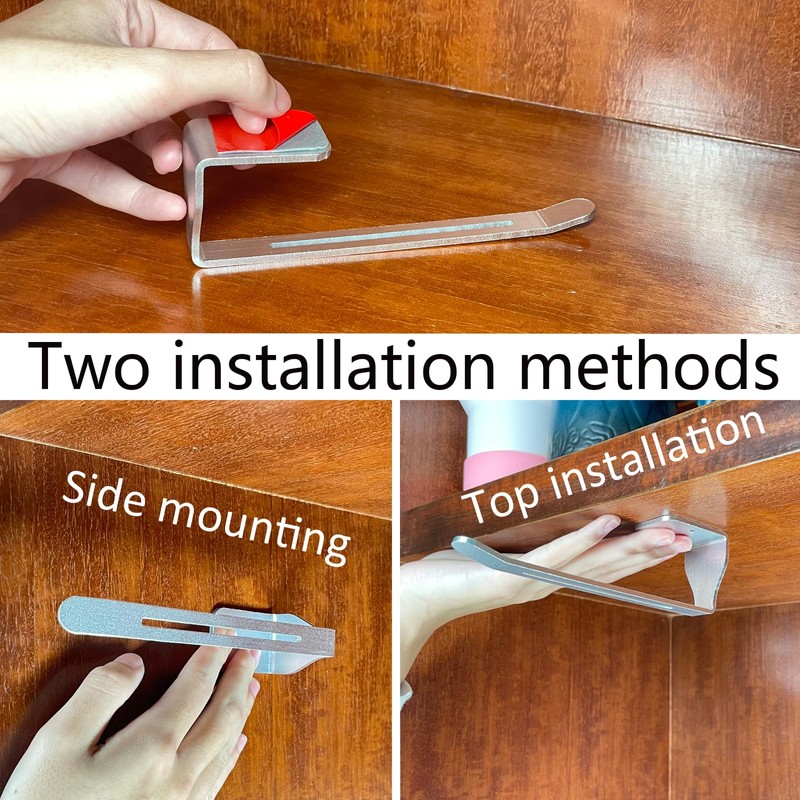 Two installation methods

Side mounting

Top installation