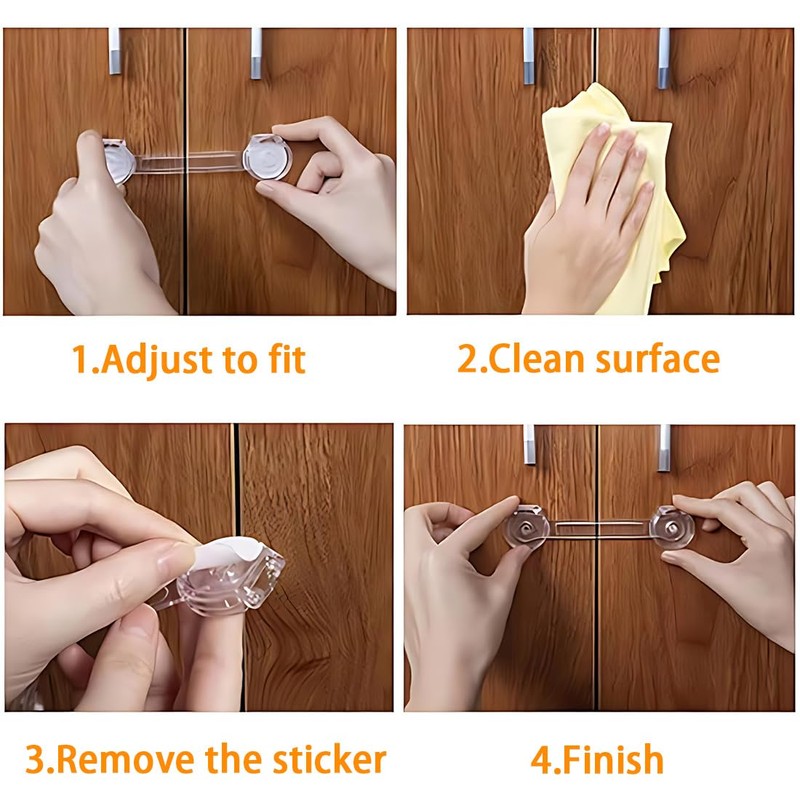 1.Adjust to fit

2.Clean surface

3.Remove the sticker

4.Finish